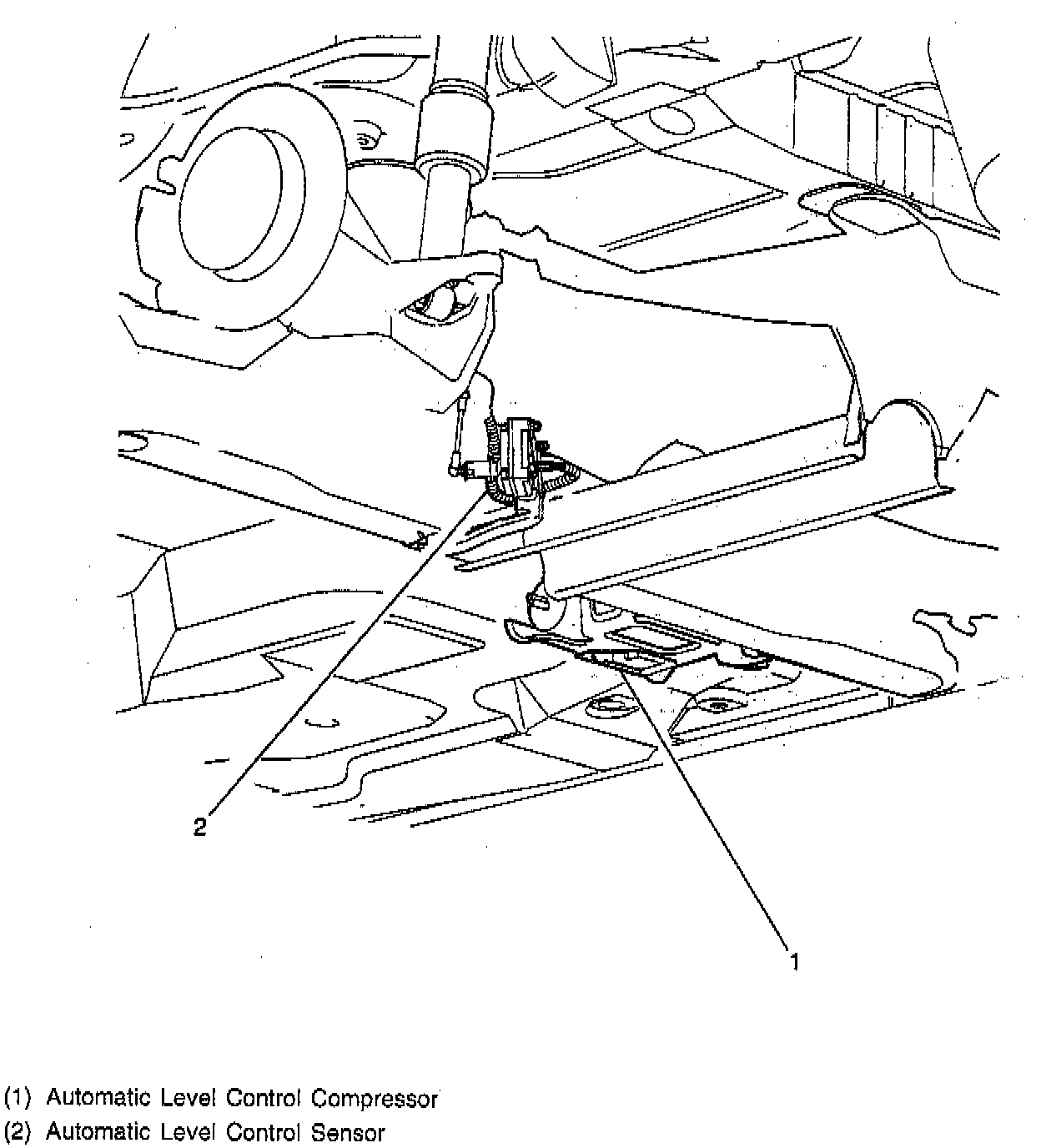 2

1

(1) Automatic Level Control Compressor
(2) Automatic Level Control Sensor