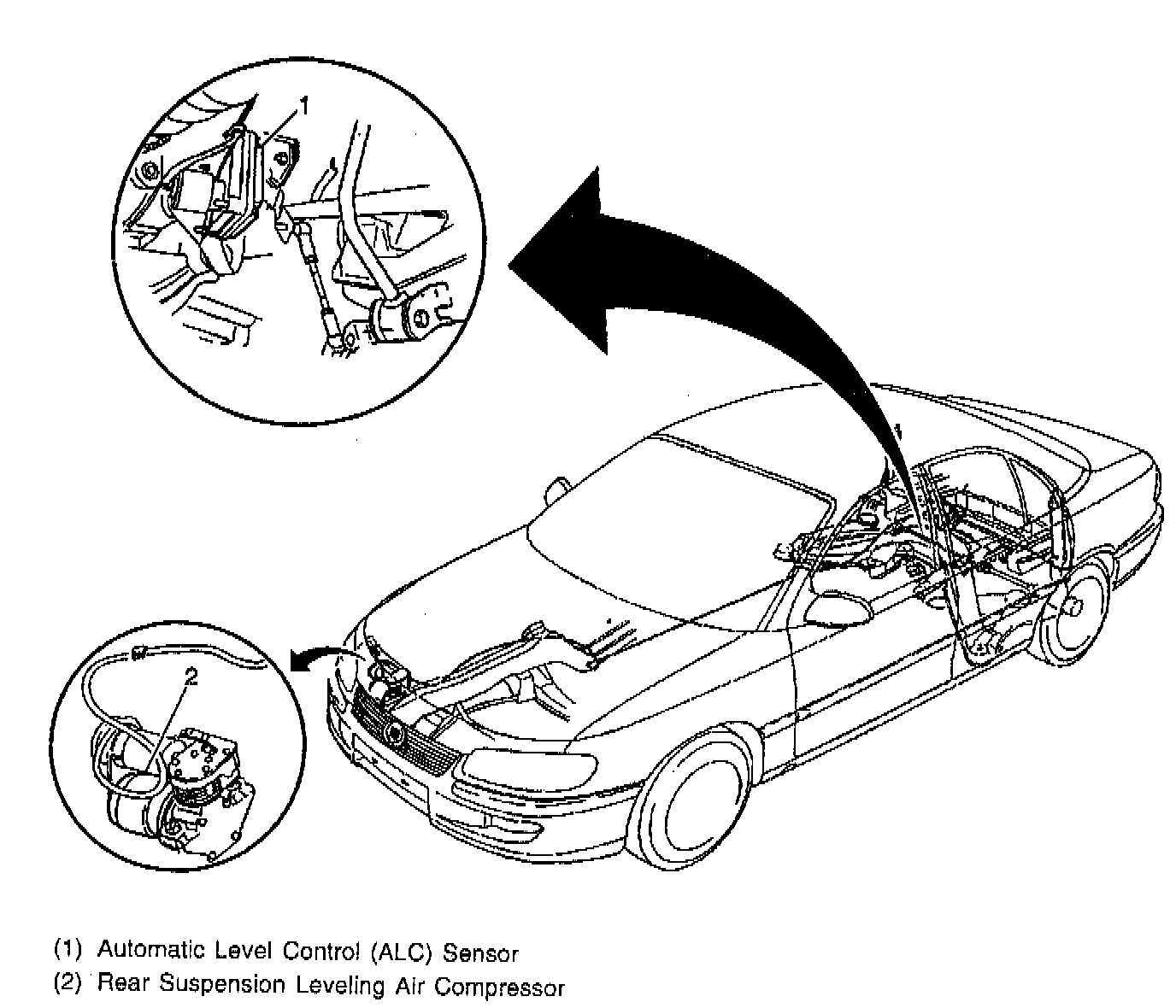 1

1

2

(1) Automatic Level Control (ALC) Sensor
(2) Rear Suspension Leveling Air Compressor