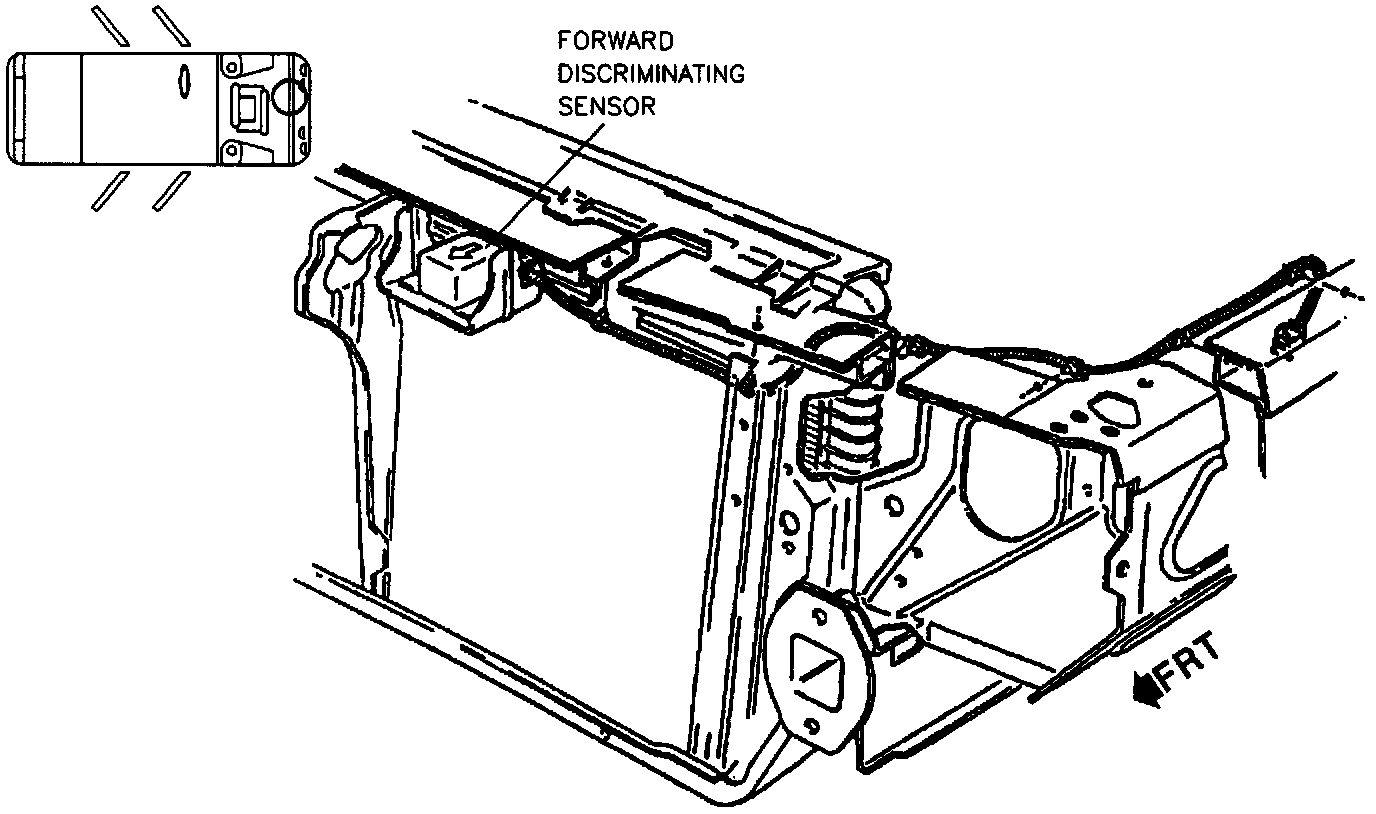 FORWARD
DISCRIMINATING
SENSOR

FRT