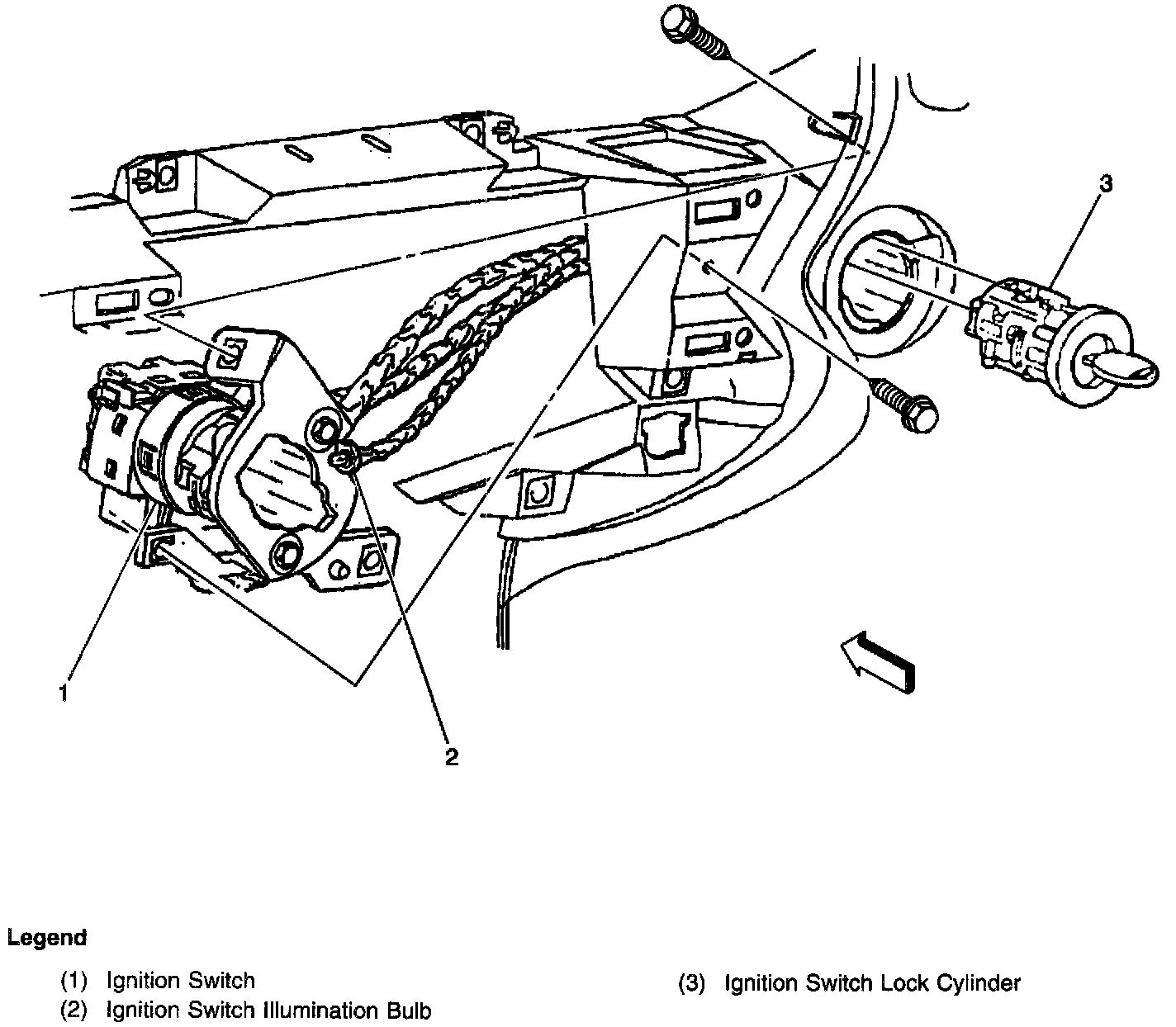 3

1

2

Legend

(1) Ignition Switch
(2) Ignition Switch Illumination Bulb

(3) Ignition Switch Lock Cylinder