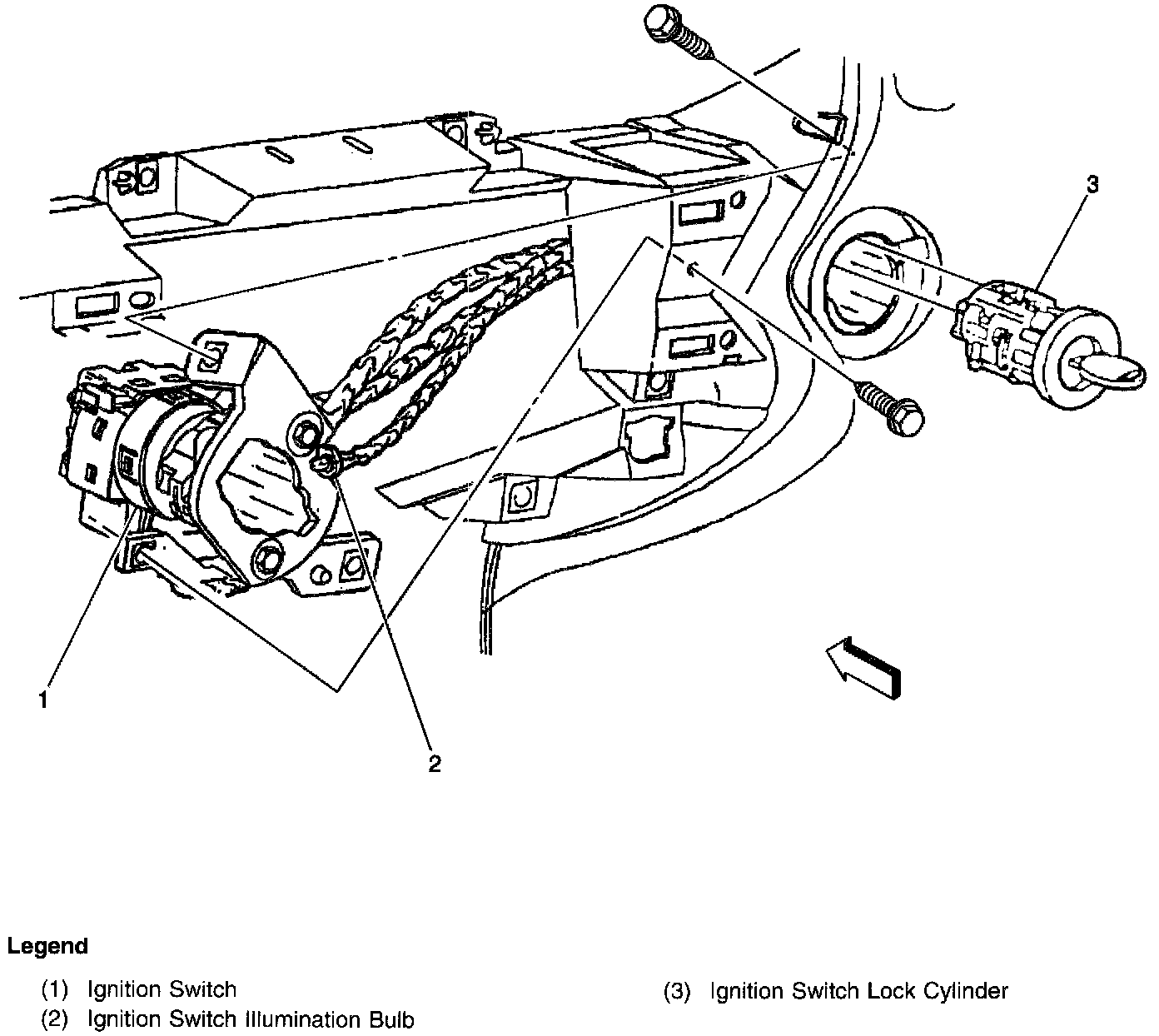 3

1

2

Legend

(1) Ignition Switch
(2) Ignition Switch Illumination Bulb

(3) Ignition Switch Lock Cylinder