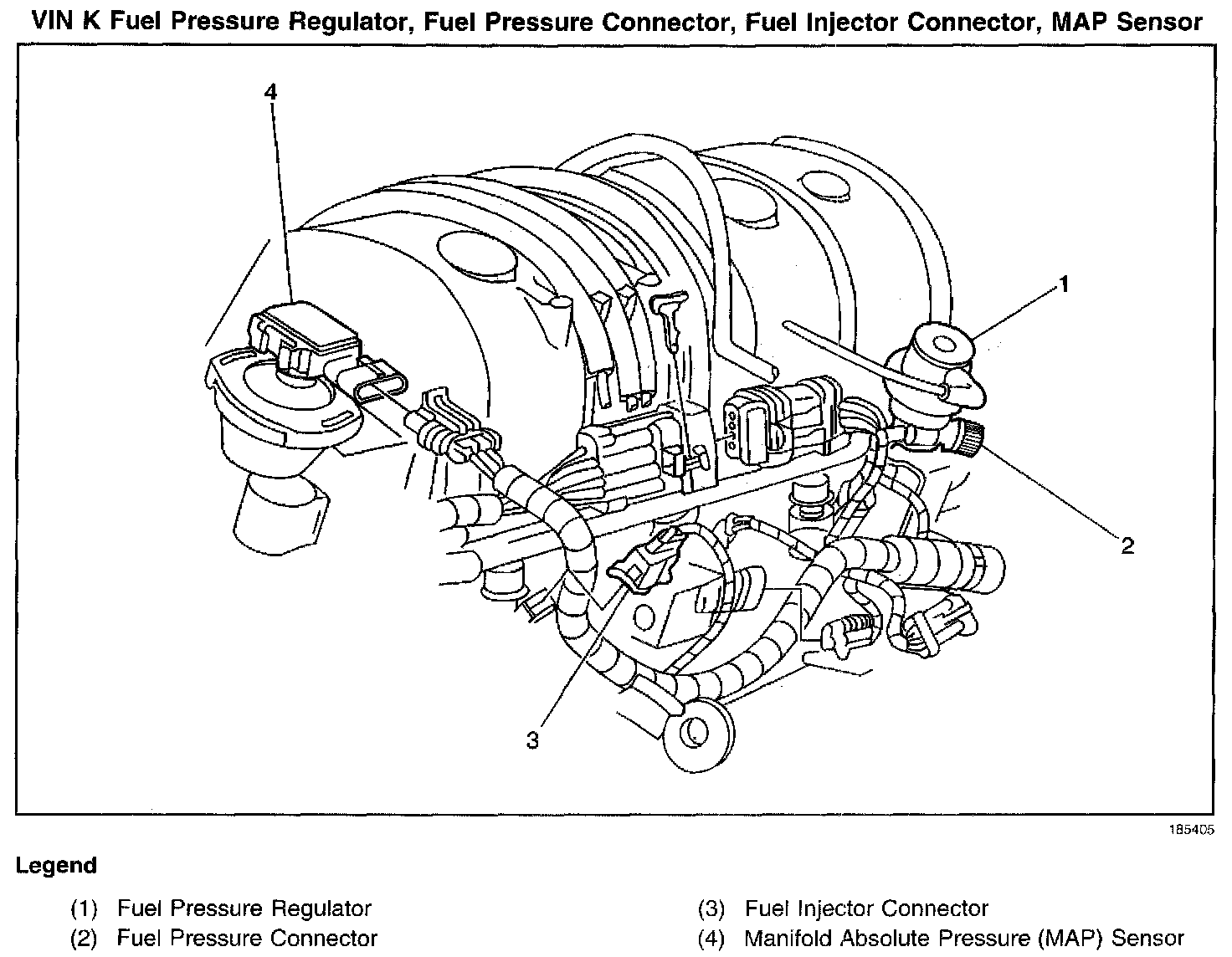 VIN K Fuel Pressure Regulator, Fuel Pressure Connector, Fuel Injector Connector, MAP Sensor

4

1

2

3

185405

Legend

(1) Fuel Pressure Regulator
(2) Fuel Pressure Connector

(3) Fuel Injector Connector
(4) Manifold Absolute Pressure (MAP) Sensor