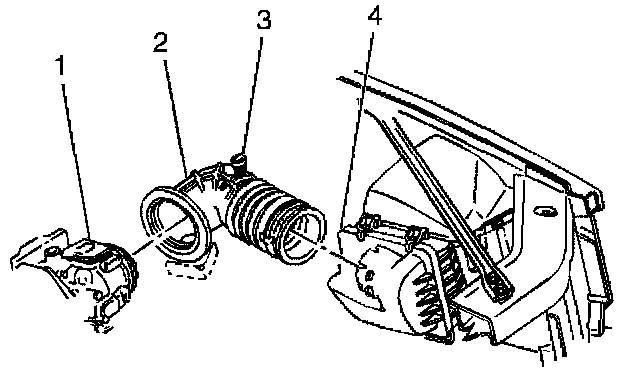 1
2
3
4