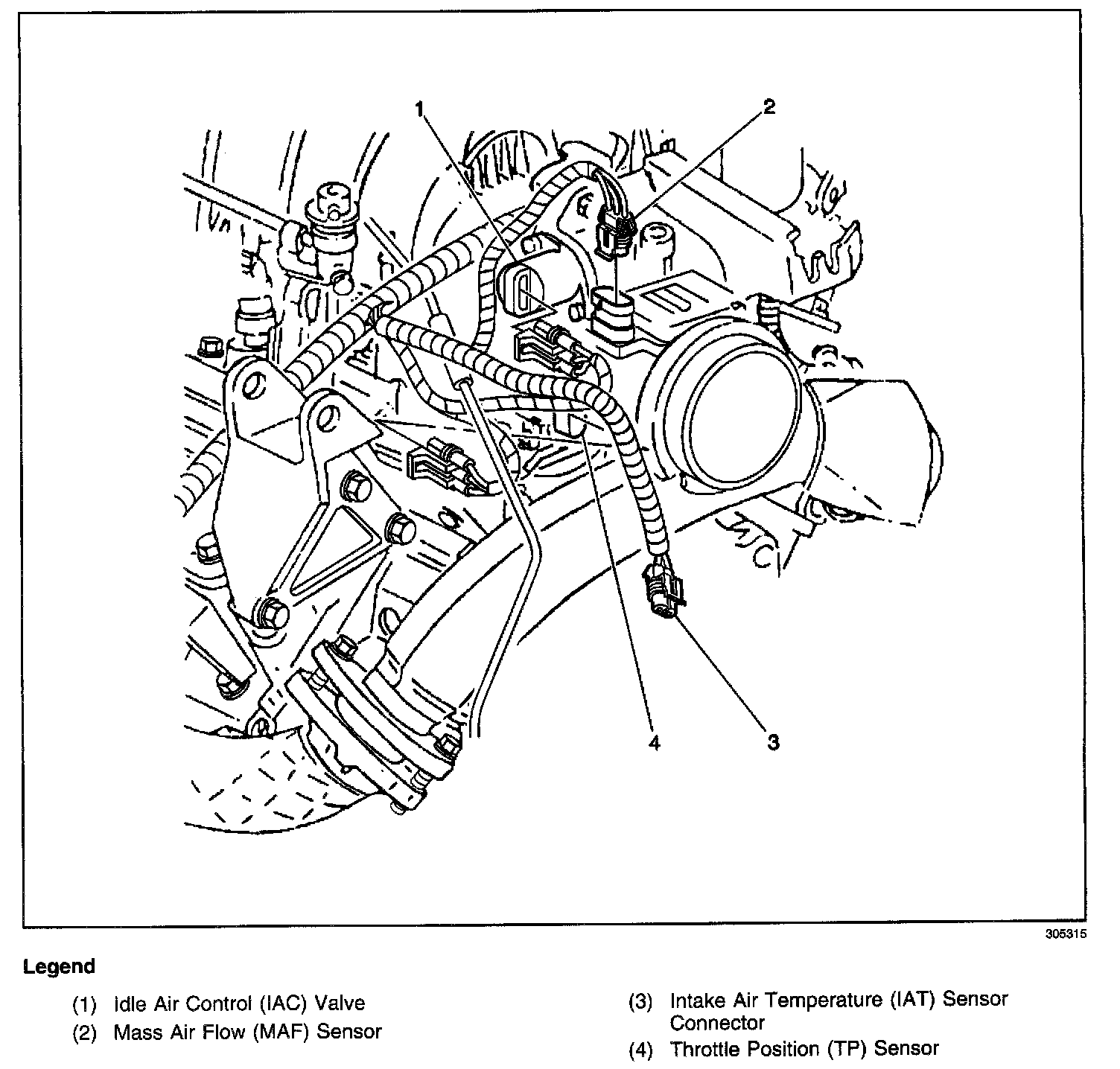 1

2

4

3

305315

Legend

(1) Idle Air Control (IAC) Valve

(2) Mass Air Flow (MAF) Sensor

(3) Intake Air Temperature (IAT) Sensor Connector

(4) Throttle Position (TP) Sensor