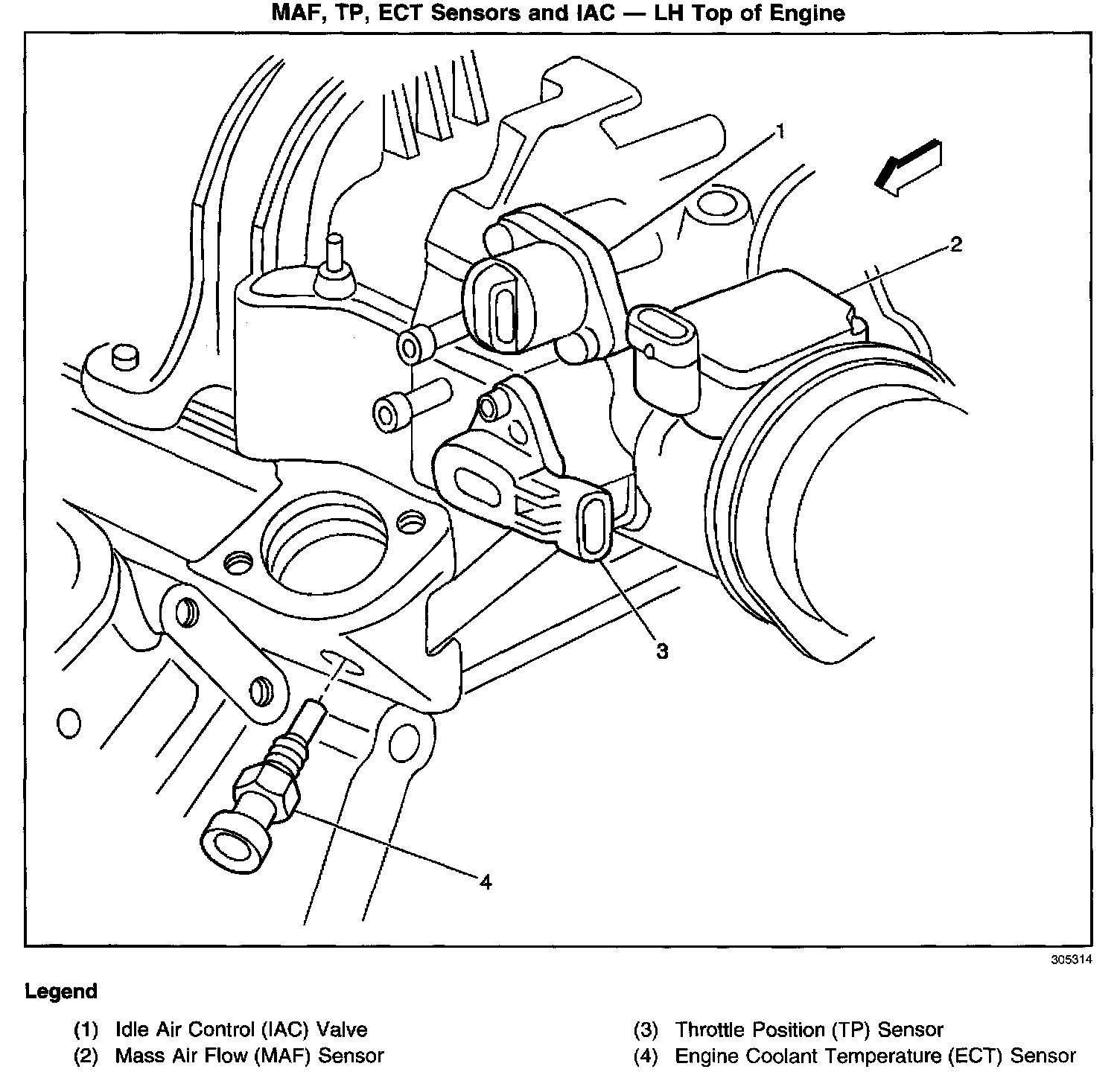 MAF, TP, ECT Sensors and IAC — LH Top of Engine

1

2

3

4

305314

Legend

(1) Idle Air Control (IAC) Valve
(2) Mass Air Flow (MAF) Sensor

(3) Throttle Position (TP) Sensor
(4) Engine Coolant Temperature (ECT) Sensor