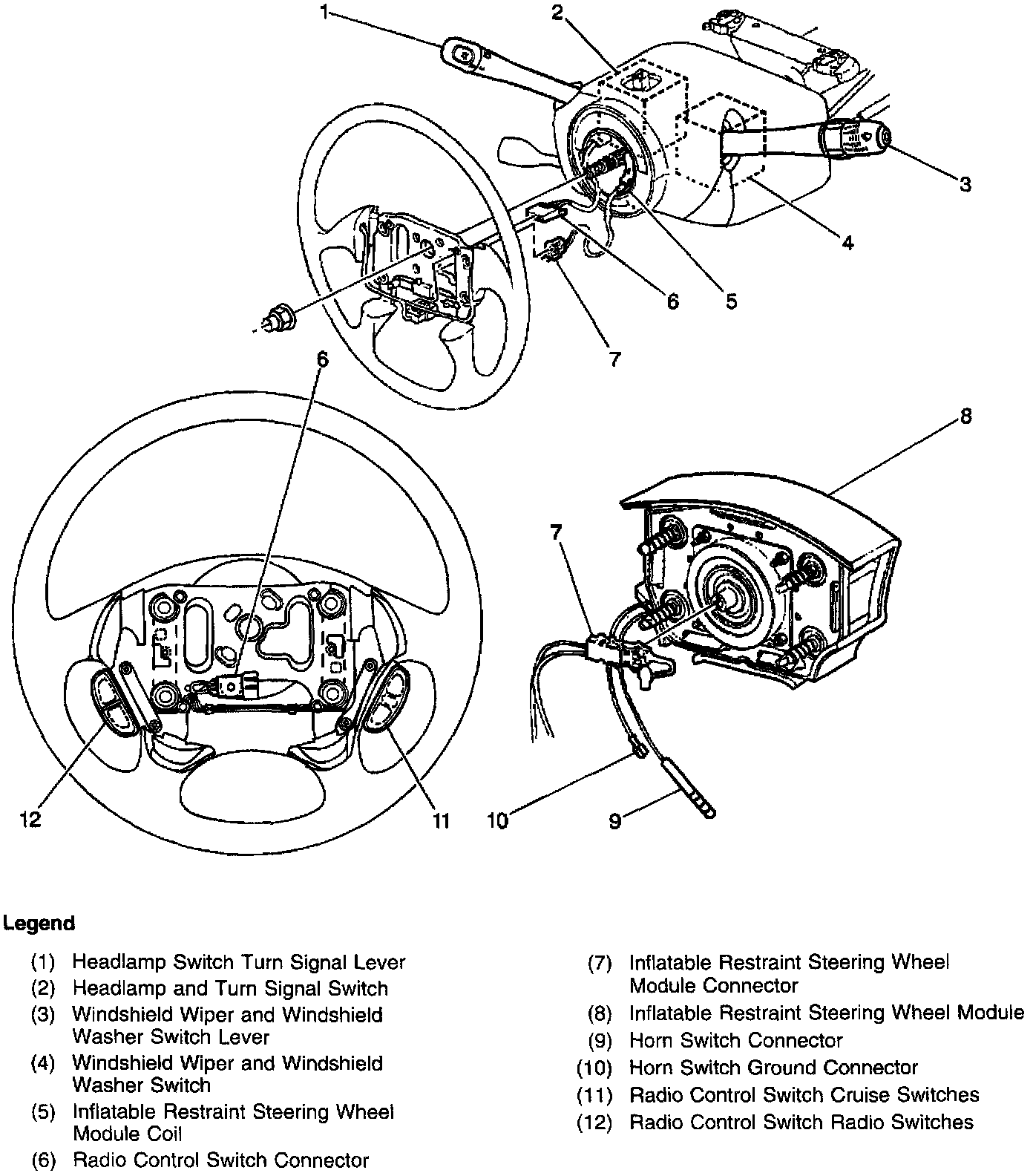 1
2
3
4
5
6
7
6
8
7
12
11
10
9

Legend

(1) Headlamp Switch Turn Signal Lever
(2) Headlamp and Turn Signal Switch
(3) Windshield Wiper and Windshield Washer Switch Lever
(4) Windshield Wiper and Windshield Washer Switch
(5) Inflatable Restraint Steering Wheel Module Coil
(6) Radio Control Switch Connector

(7) Inflatable Restraint Steering Wheel Module Connector
(8) Inflatable Restraint Steering Wheel Module
(9) Horn Switch Connector
(10) Horn Switch Ground Connector
(11) Radio Control Switch Cruise Switches
(12) Radio Control Switch Radio Switches