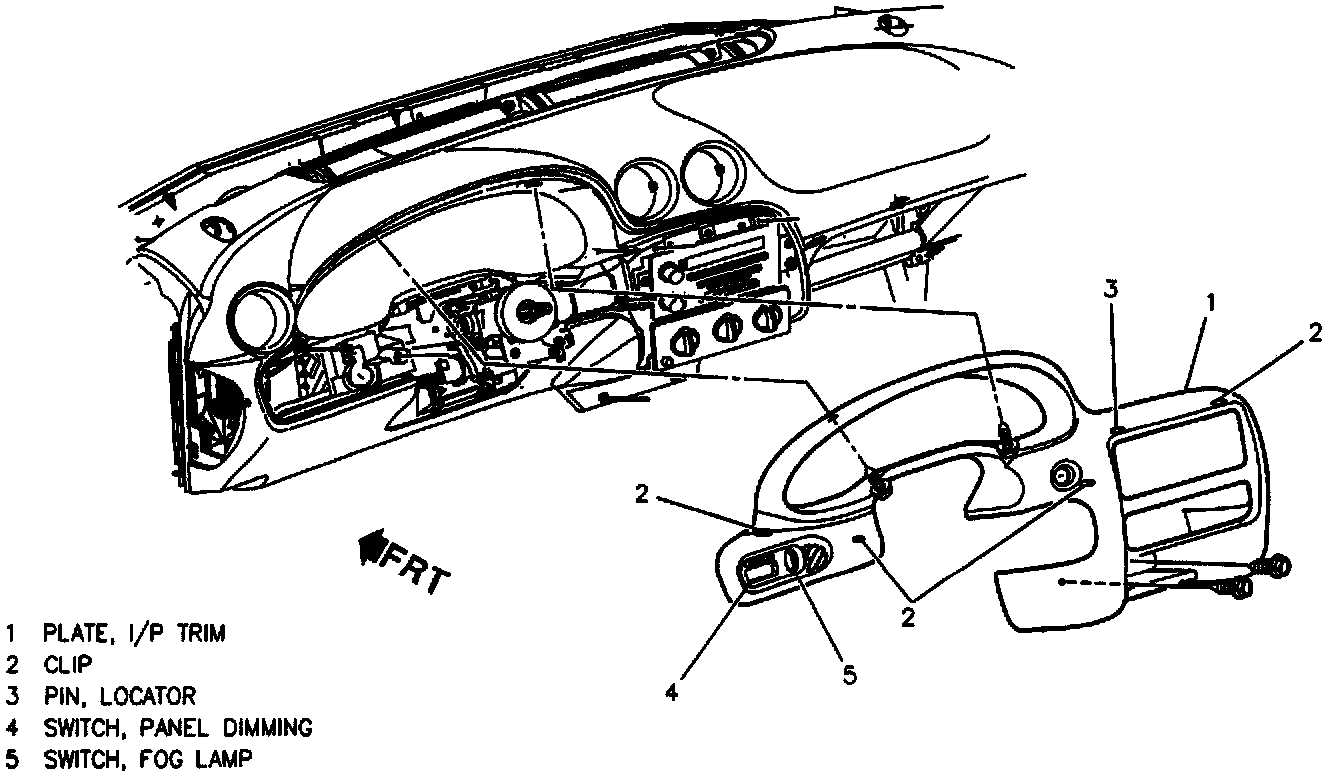 3
1
2
2
FRT
2
4
5
1 PLATE, I/P TRIM
2 CLIP
3 PIN, LOCATOR
4 SWITCH, PANEL DIMMING
5 SWITCH, FOG LAMP