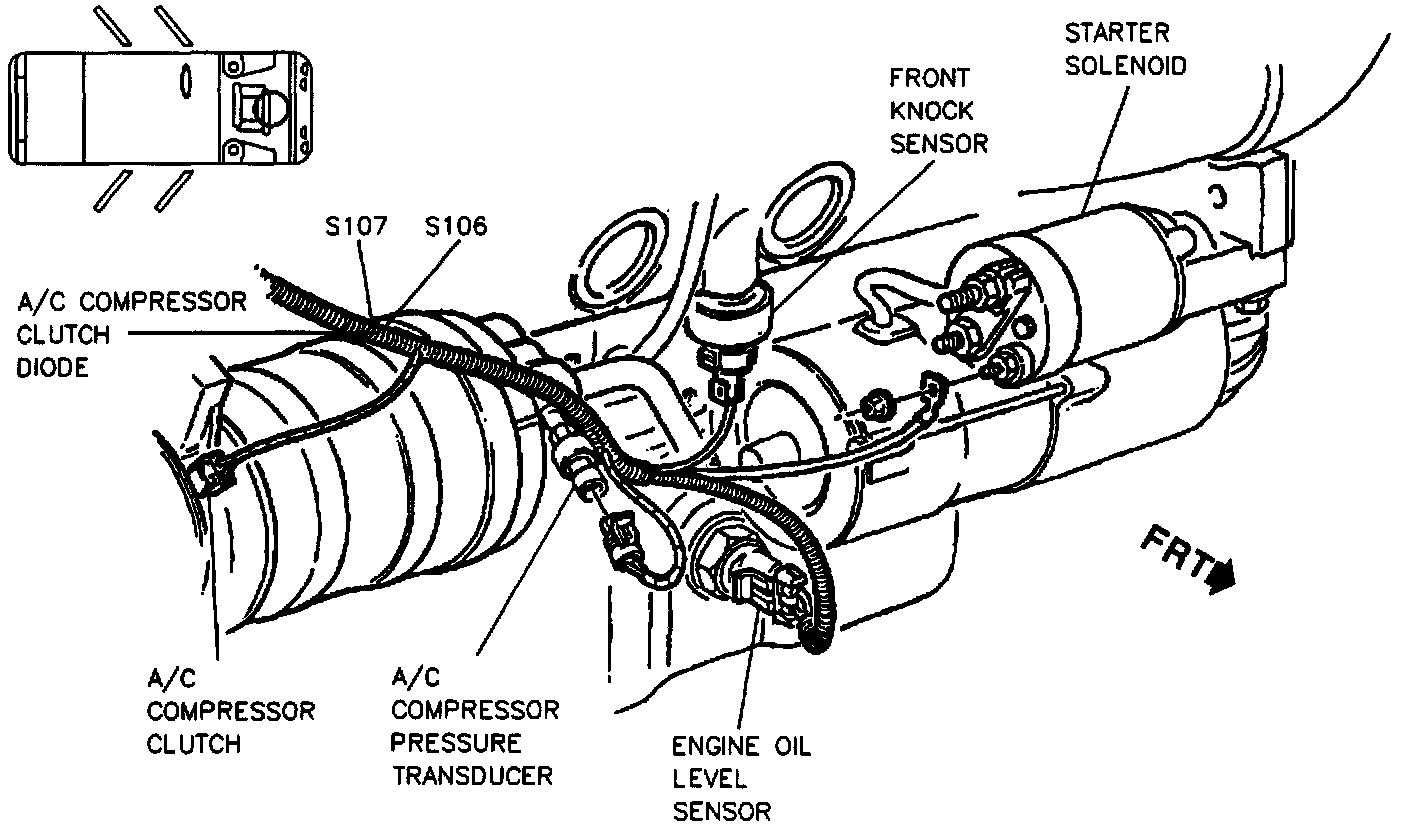 STARTER SOLENOID

FRONT KNOCK SENSOR

S107

S106

A/C COMPRESSOR CLUTCH DIODE

FRT

A/C COMPRESSOR CLUTCH

A/C COMPRESSOR PRESSURE TRANSDUCER

ENGINE OIL LEVEL SENSOR