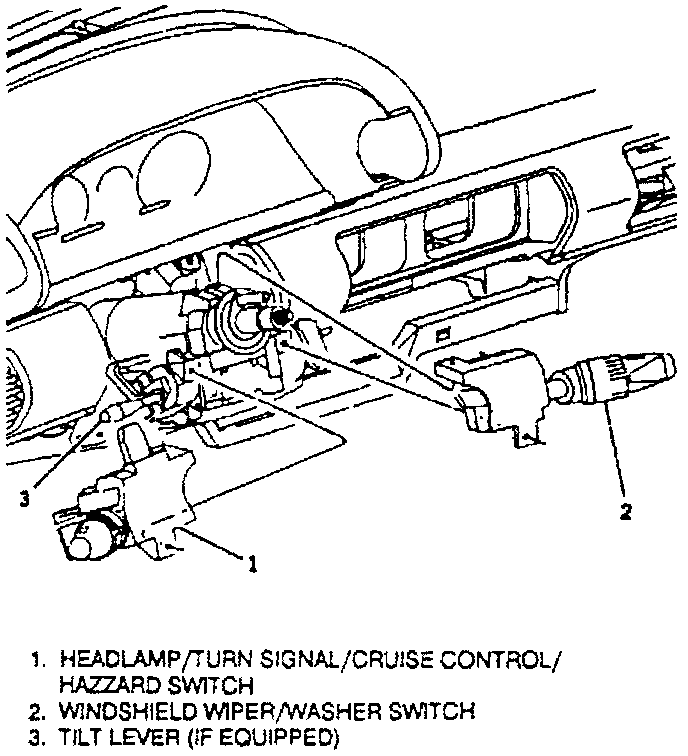 3

2

1

1. HEADLAMP/TURN SIGNAL/CRUISE CONTROL/ HAZZARD SWITCH
2. WINDSHIELD WIPER/WASHER SWITCH
3. TILT LEVER (IF EQUIPPED)