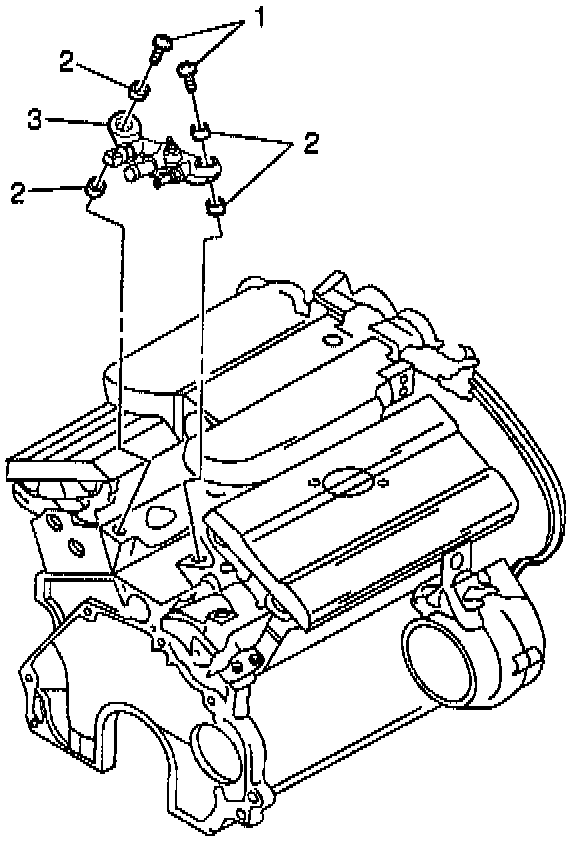 1
2
3
2
2