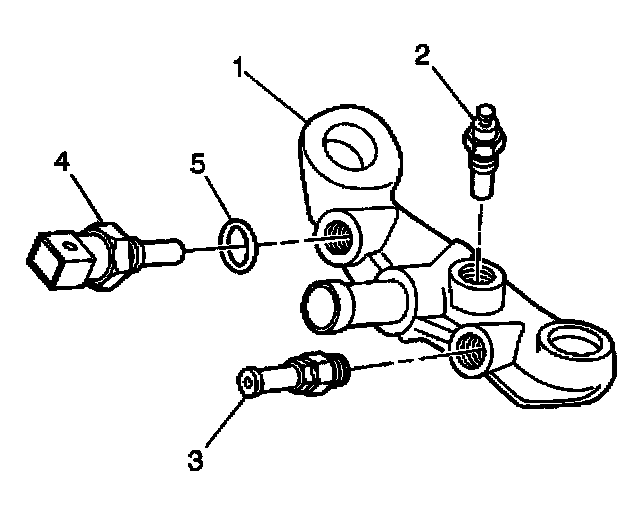 1
2
4
5
3