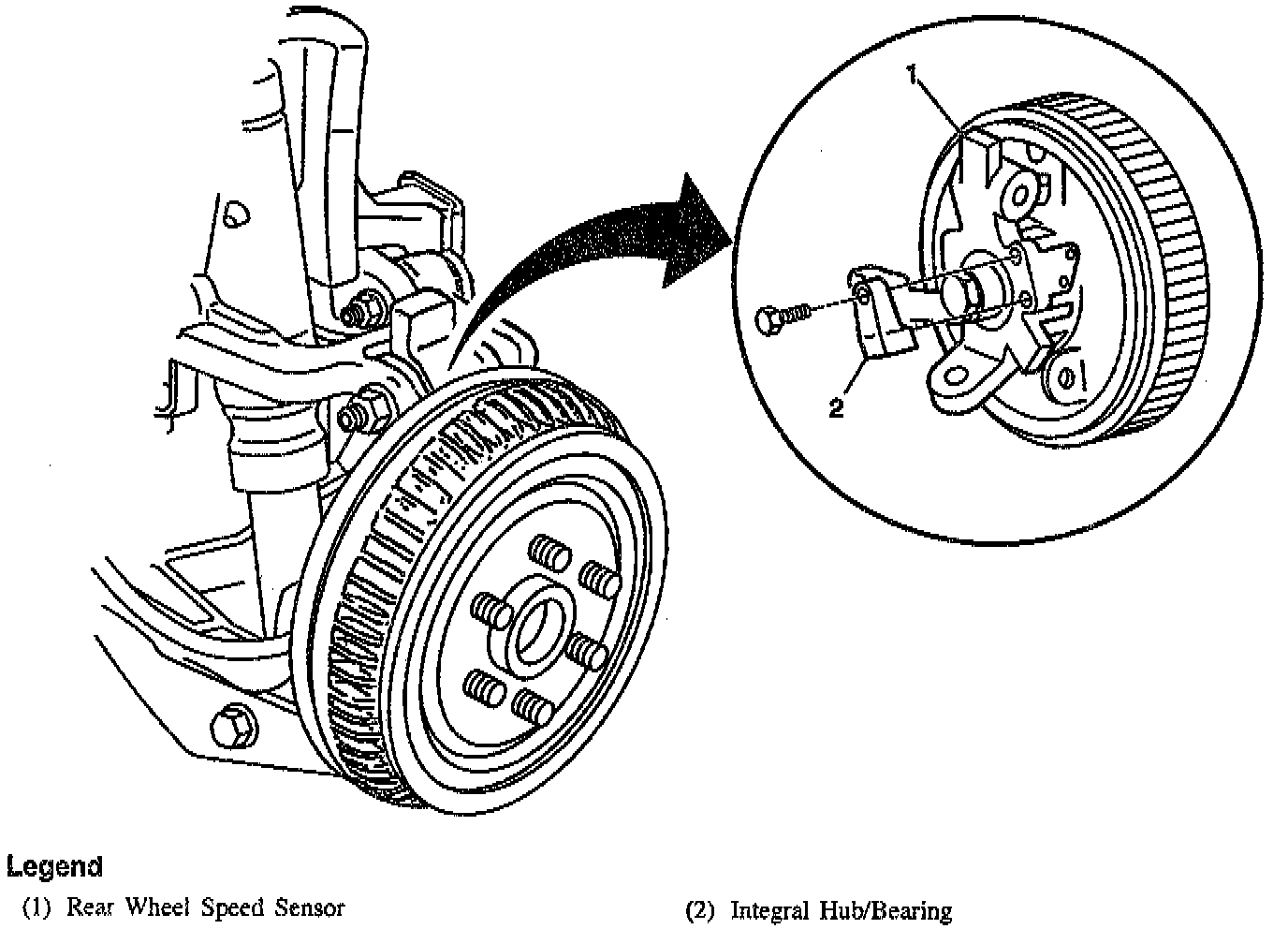 1

2

Legend
(1) Rear Wheel Speed Sensor

(2) Integral Hub/Bearing