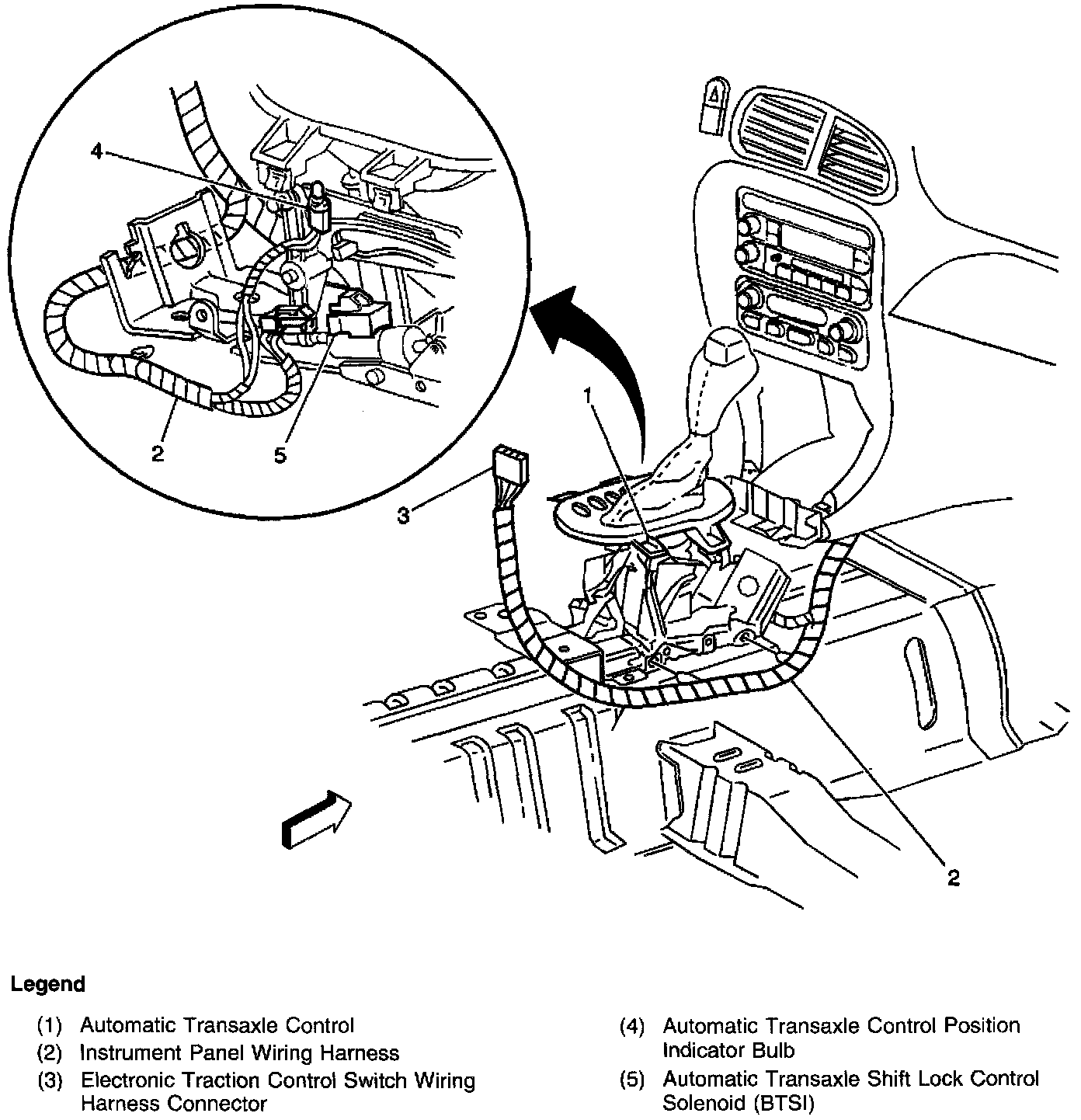 4

2

5

1

3

2

Legend

(1) Automatic Transaxle Control
(2) Instrument Panel Wiring Harness
(3) Electronic Traction Control Switch Wiring Harness Connector

(4) Automatic Transaxle Control Position Indicator Bulb
(5) Automatic Transaxle Shift Lock Control Solenoid (BTSI)