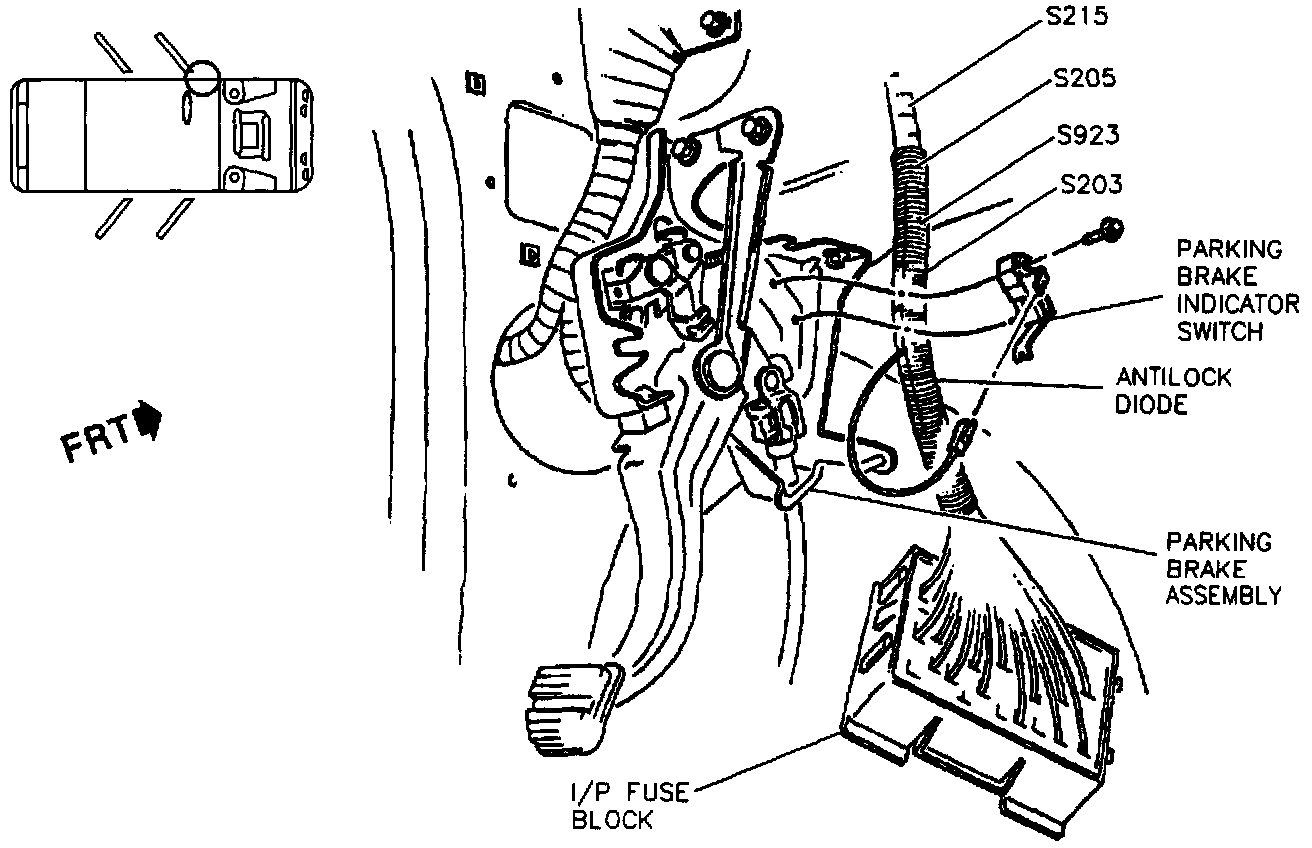 S215
S205
S923
S203
PARKING BRAKE INDICATOR SWITCH
ANTILOCK DIODE
FRT
PARKING BRAKE ASSEMBLY
I/P FUSE BLOCK