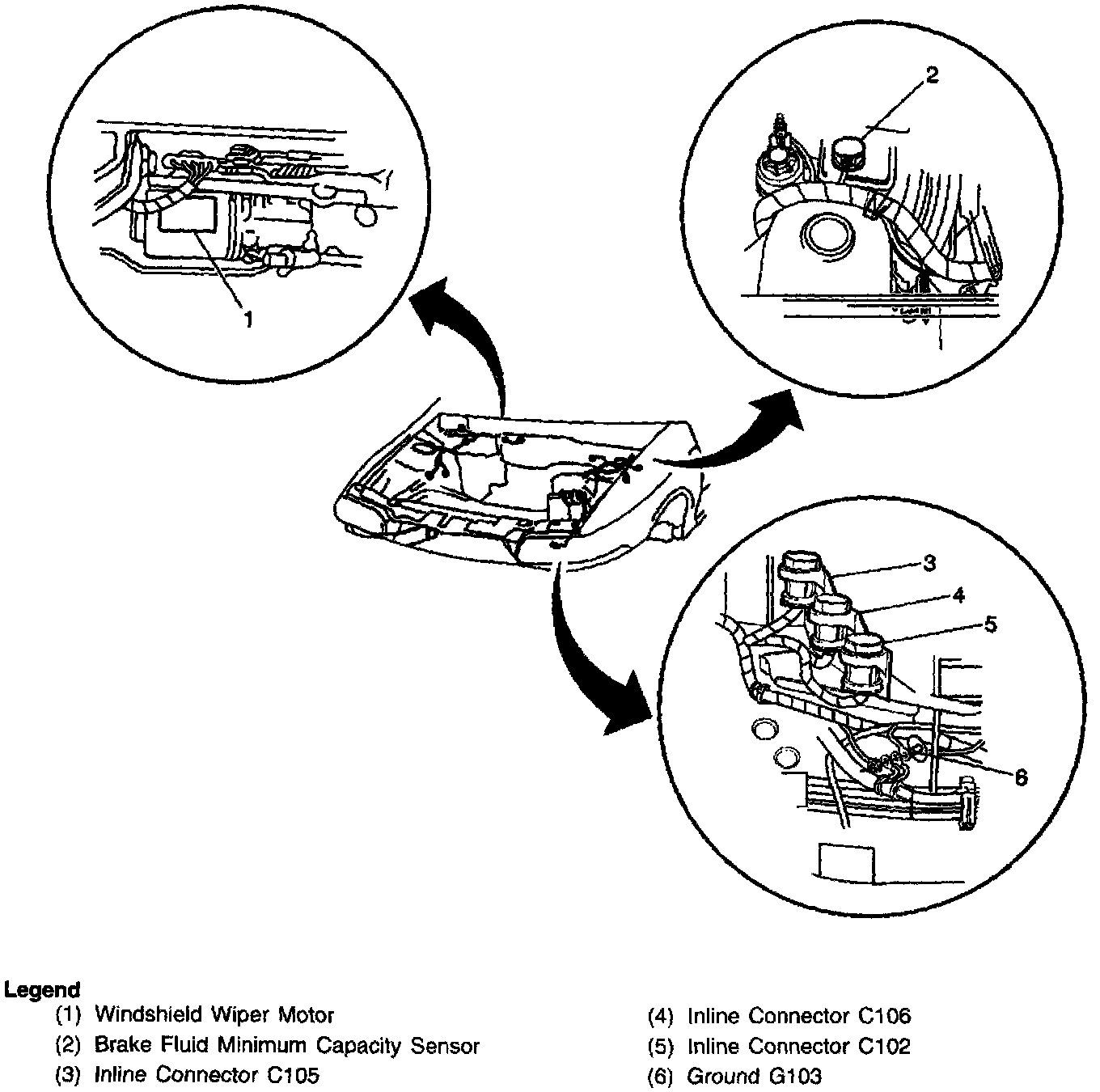 1

2

3

4

5

6

Legend
(1) Windshield Wiper Motor
(2) Brake Fluid Minimum Capacity Sensor
(3) Inline Connector C105

(4) Inline Connector C106
(5) Inline Connector C102
(6) Ground G103