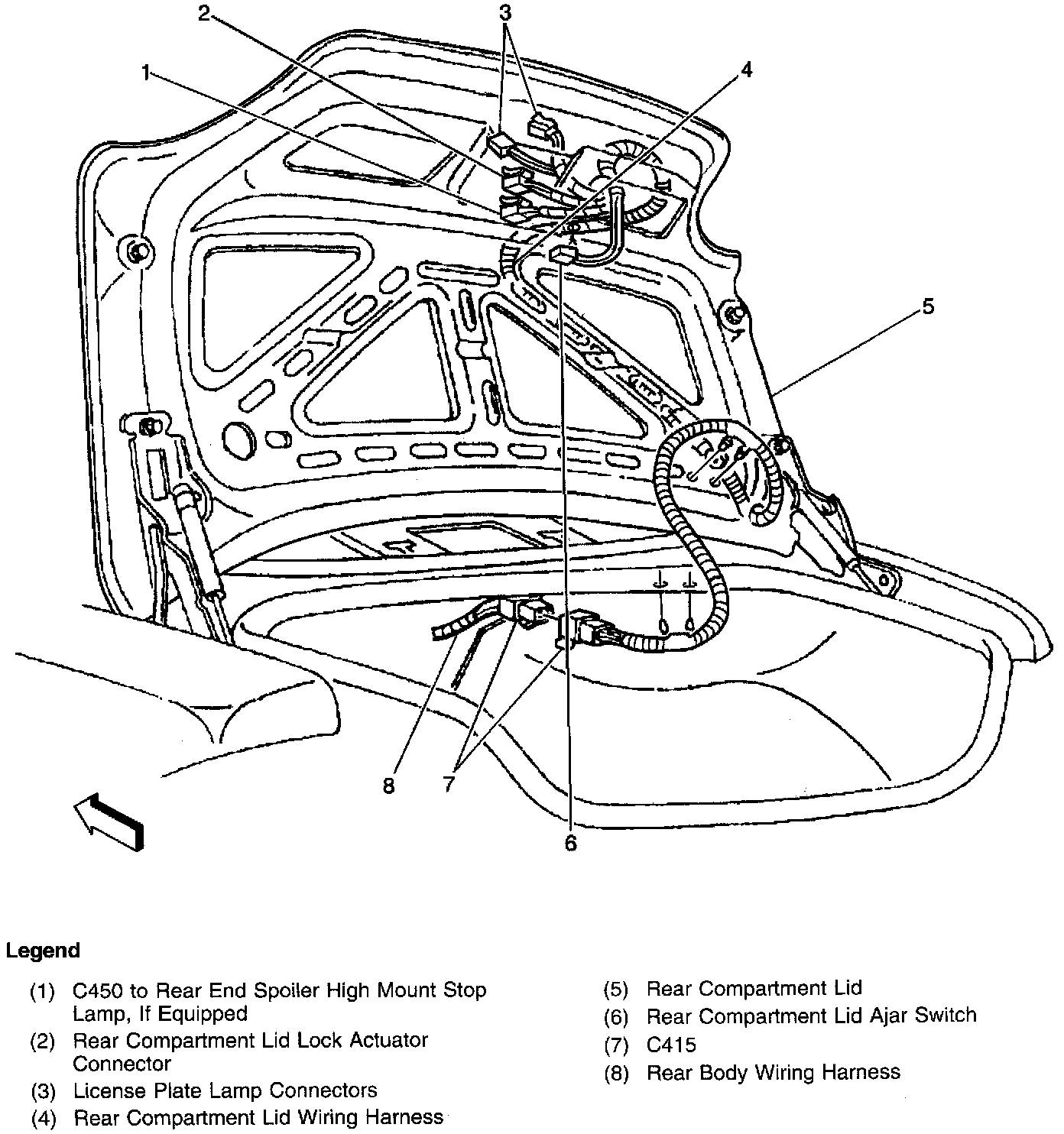 2
3
1
4
5
8
7
6

Legend

(1) C450 to Rear End Spoiler High Mount Stop Lamp, If Equipped
(2) Rear Compartment Lid Lock Actuator Connector
(3) License Plate Lamp Connectors
(4) Rear Compartment Lid Wiring Harness

(5) Rear Compartment Lid
(6) Rear Compartment Lid Ajar Switch
(7) C415
(8) Rear Body Wiring Harness