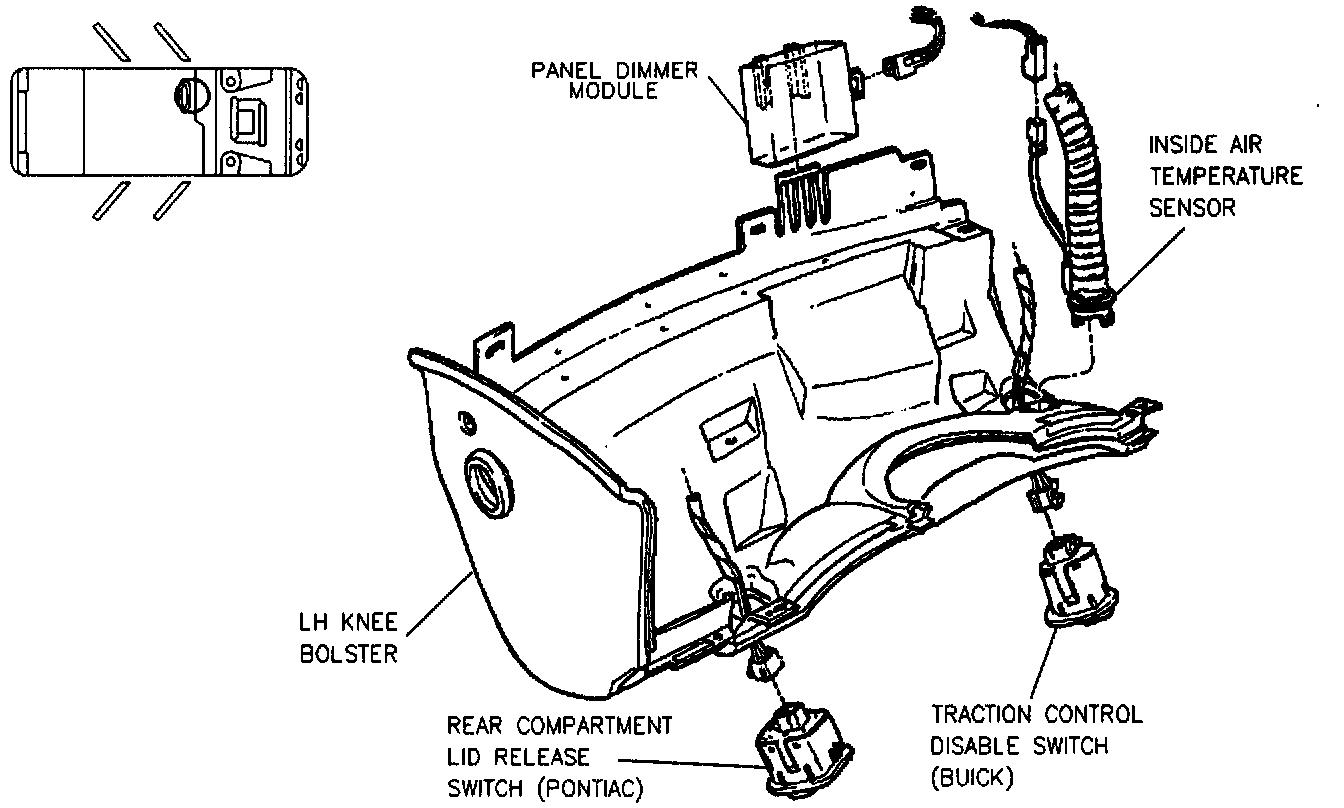 PANEL DIMMER MODULE

INSIDE AIR TEMPERATURE SENSOR

LH KNEE BOLSTER

REAR COMPARTMENT LID RELEASE SWITCH (PONTIAC)

TRACTION CONTROL DISABLE SWITCH (BUICK)