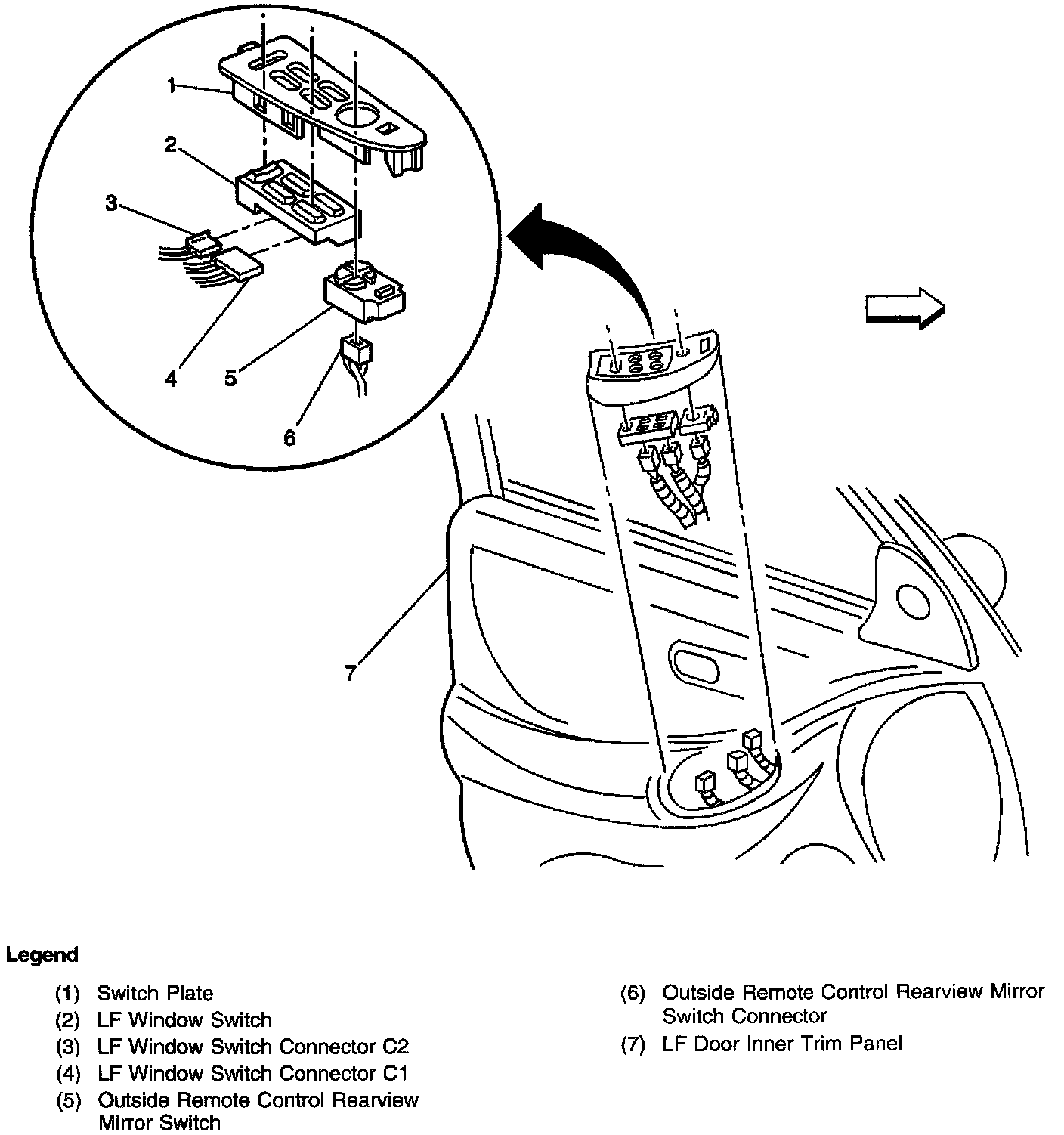 1
2
3
4
5
6
7

Legend

(1) Switch Plate
(2) LF Window Switch
(3) LF Window Switch Connector C2
(4) LF Window Switch Connector C1
(5) Outside Remote Control Rearview Mirror Switch

(6) Outside Remote Control Rearview Mirror Switch Connector
(7) LF Door Inner Trim Panel