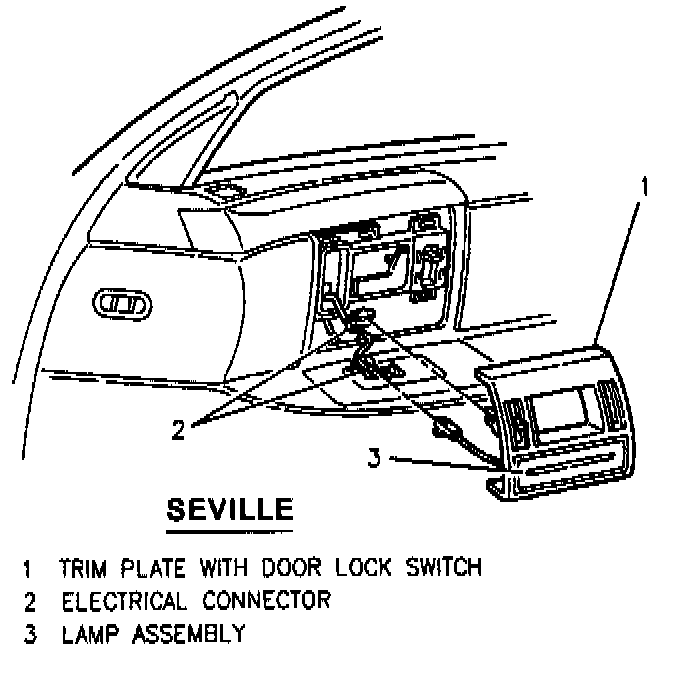 1

2

3

SEVILLE

1 TRIM PLATE WITH DOOR LOCK SWITCH
2 ELECTRICAL CONNECTOR
3 LAMP ASSEMBLY