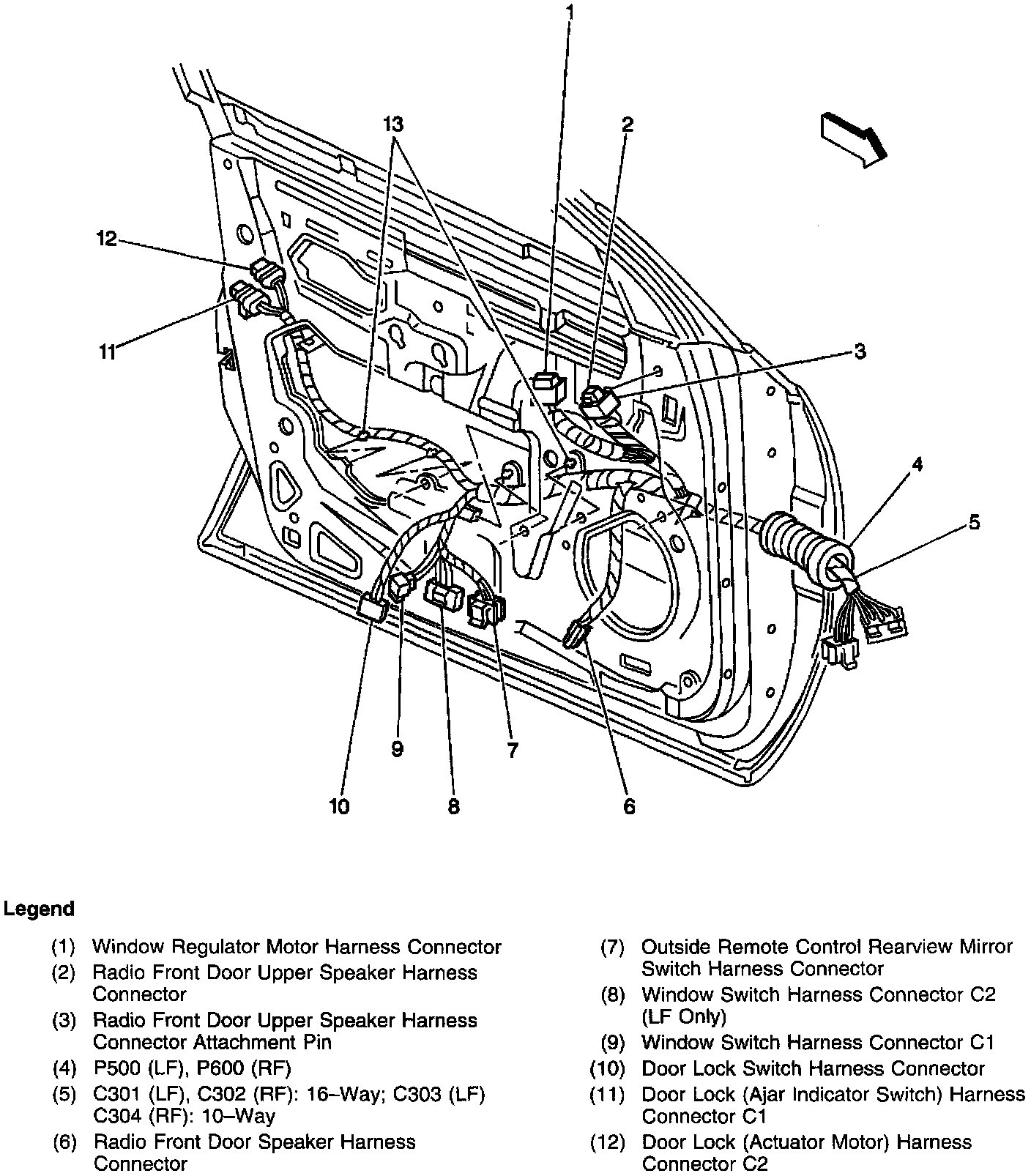 1
13
2
12
11
3
4
5
9
7
10
8
6

Legend

(1) Window Regulator Motor Harness Connector
(2) Radio Front Door Upper Speaker Harness Connector
(3) Radio Front Door Upper Speaker Harness Connector Attachment Pin
(4) P500 (LF), P600 (RF)
(5) C301 (LF), C302 (RF): 16–Way; C303 (LF) C304 (RF): 10–Way
(6) Radio Front Door Speaker Harness Connector

(7) Outside Remote Control Rearview Mirror Switch Harness Connector
(8) Window Switch Harness Connector C2 (LF Only)
(9) Window Switch Harness Connector C1
(10) Door Lock Switch Harness Connector
(11) Door Lock (Ajar Indicator Switch) Harness Connector C1
(12) Door Lock (Actuator Motor) Harness Connector C2