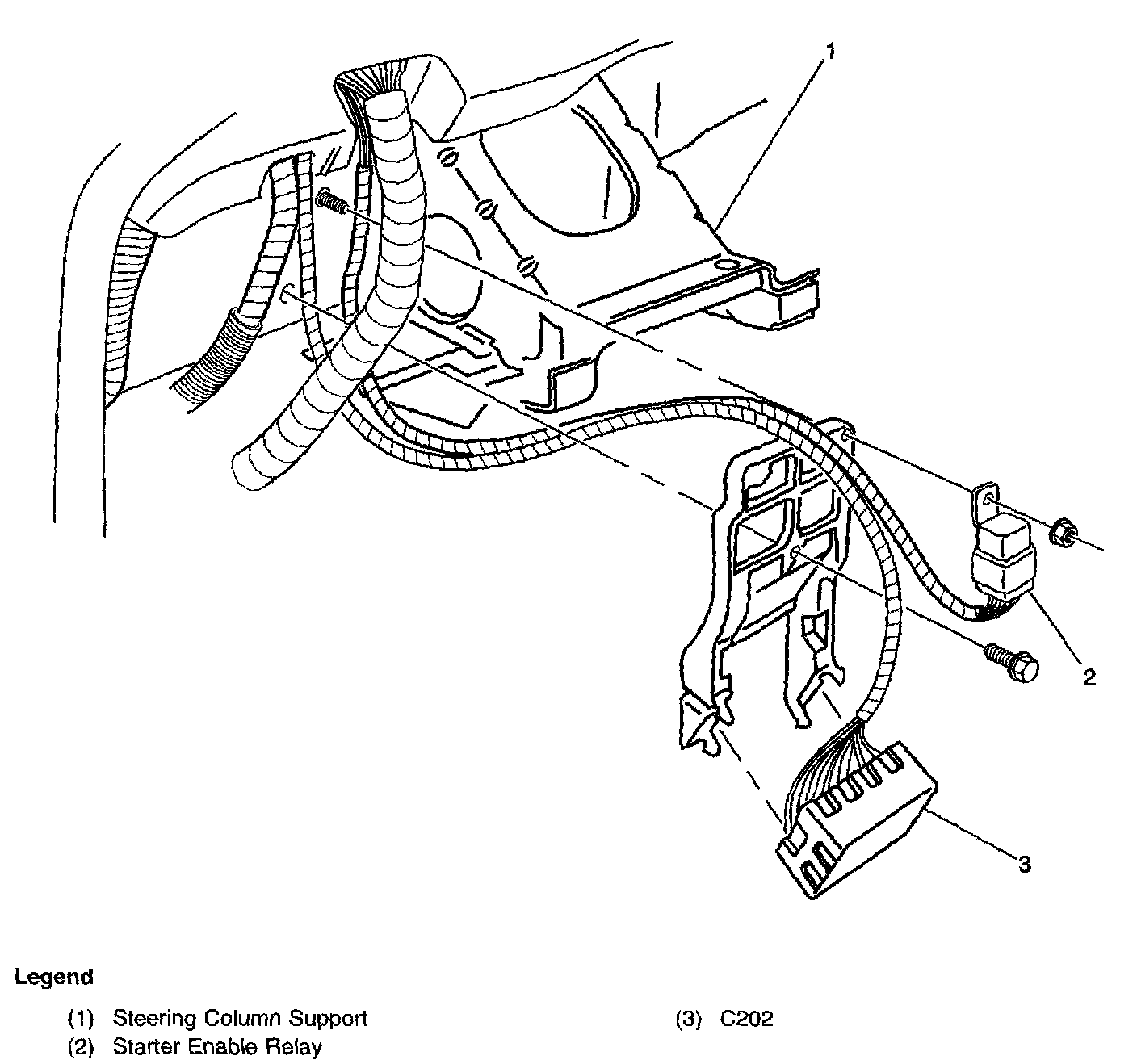 1

2

3

Legend

(1) Steering Column Support
(2) Starter Enable Relay

(3) C202