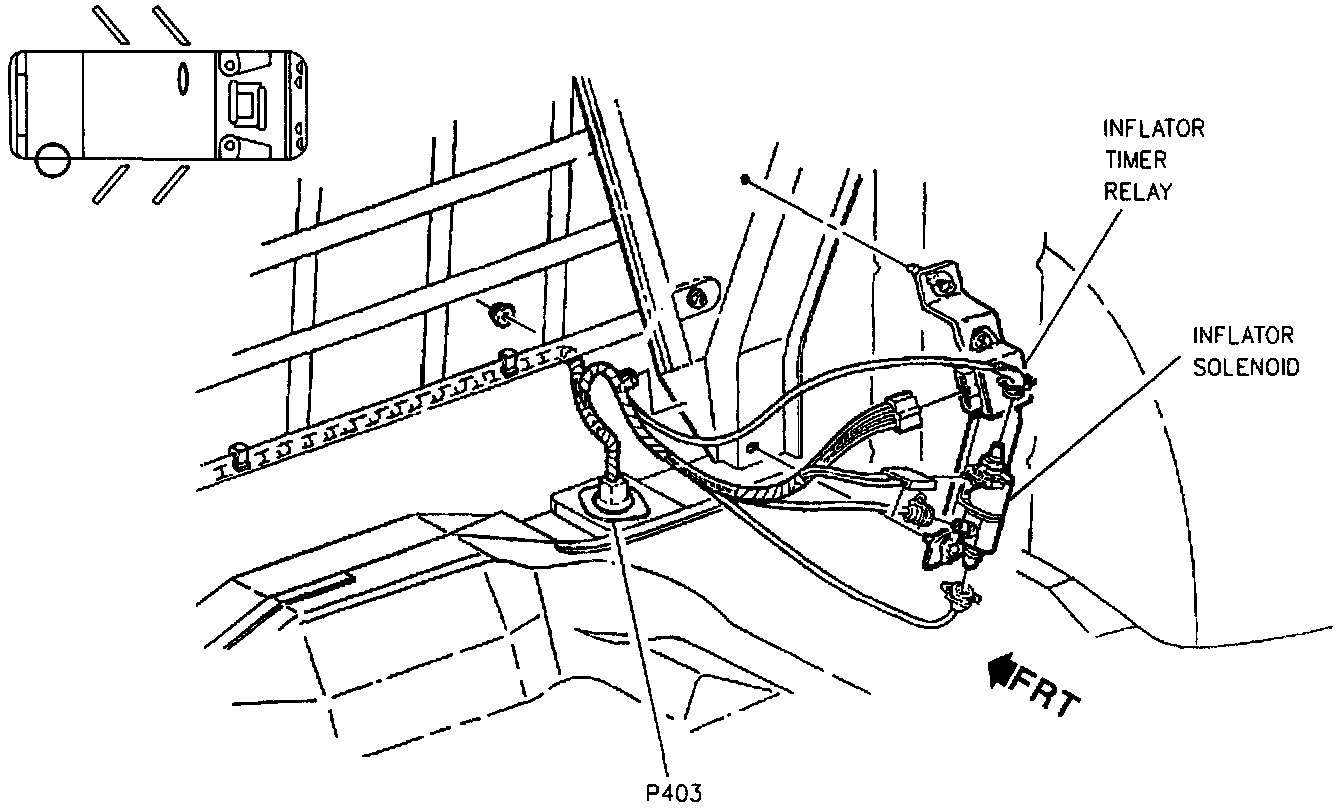 INFLATOR TIMER RELAY

INFLATOR SOLENOID

FRT

P403