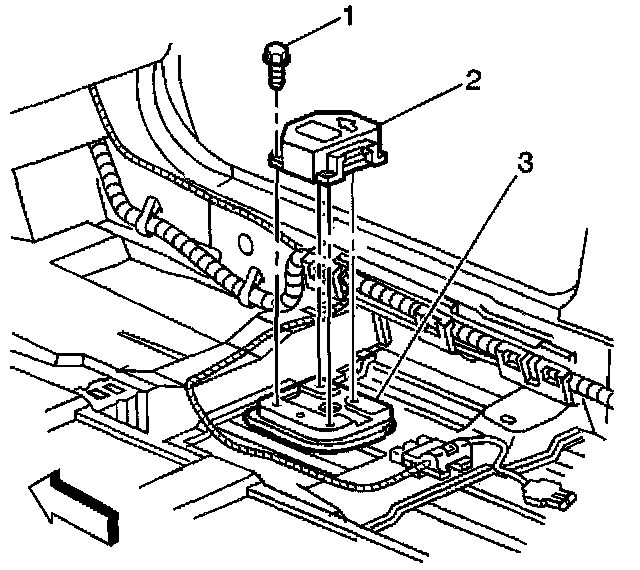 1
2
3