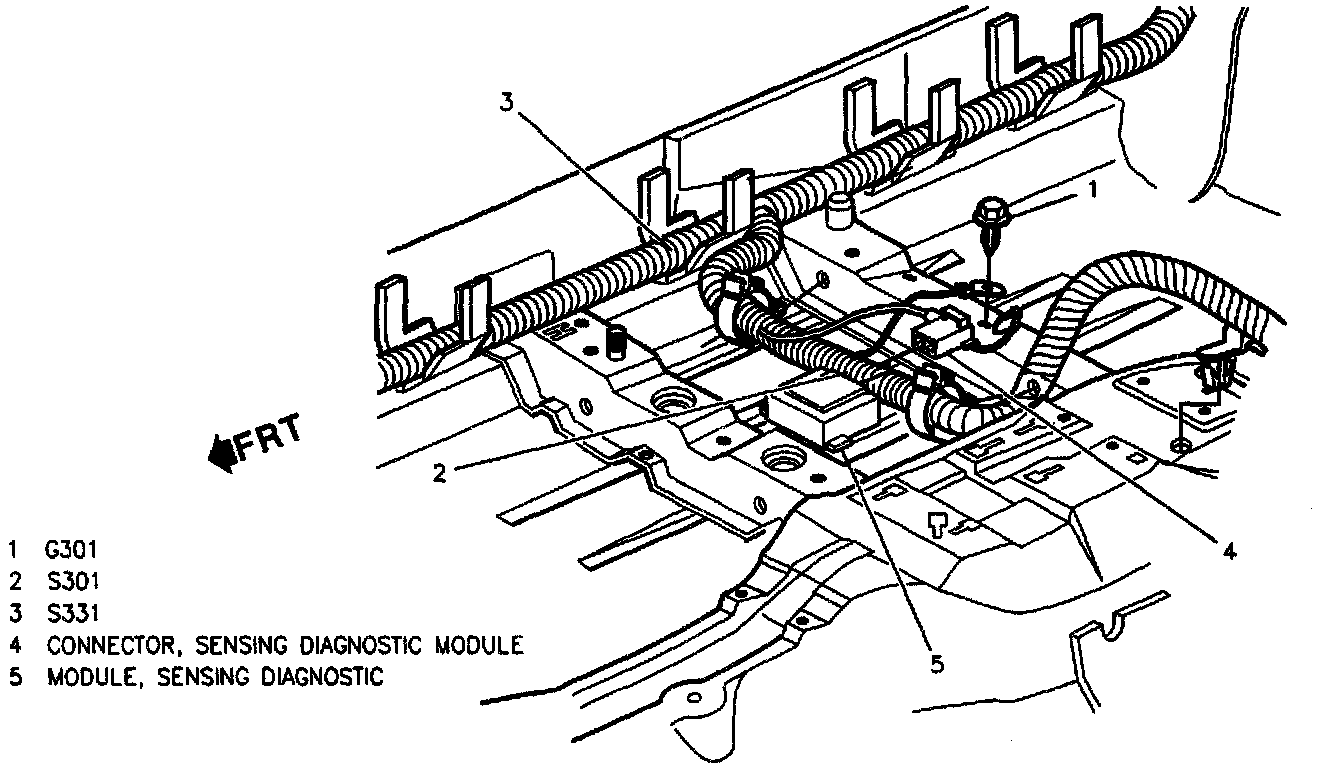 3

1

FRT

2

4

5

1 G301
2 S301
3 S331
4 CONNECTOR, SENSING DIAGNOSTIC MODULE
5 MODULE, SENSING DIAGNOSTIC