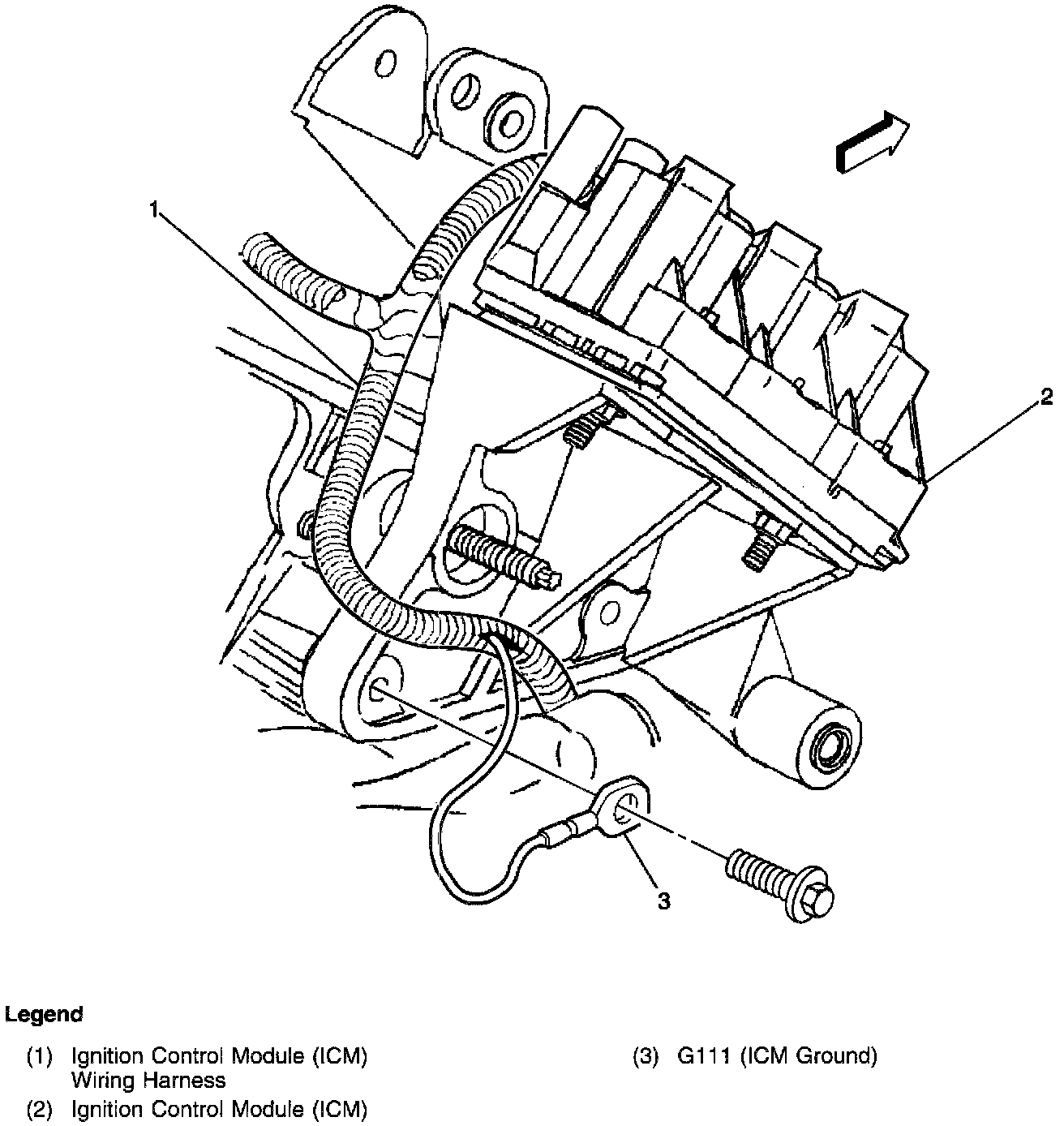 1

2

3

Legend

(1) Ignition Control Module (ICM) Wiring Harness

(2) Ignition Control Module (ICM)

(3) G111 (ICM Ground)