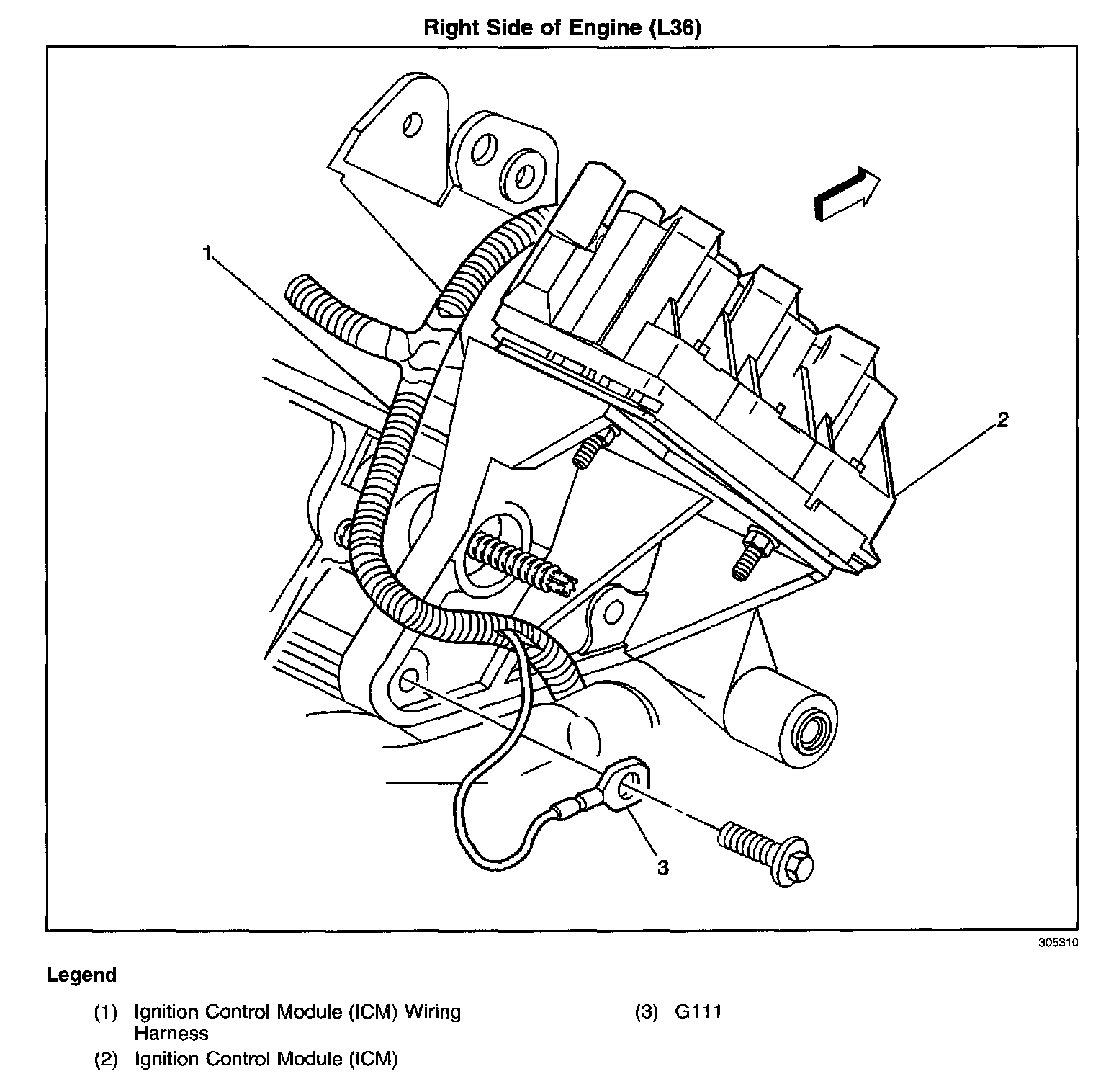 Right Side of Engine (L36)

1

2

3

305310

Legend

(1) Ignition Control Module (ICM) Wiring Harness

(2) Ignition Control Module (ICM)

(3) G111