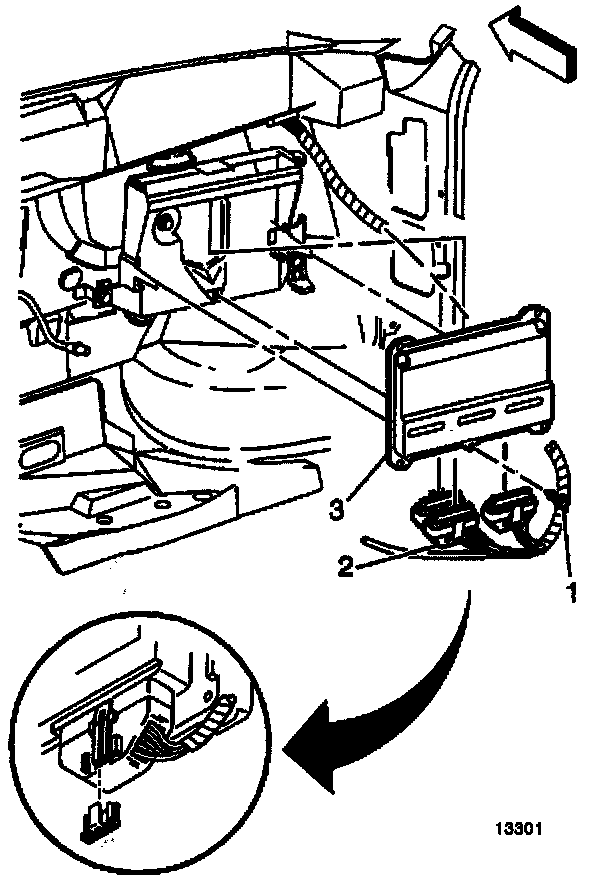 3
2
1
13301