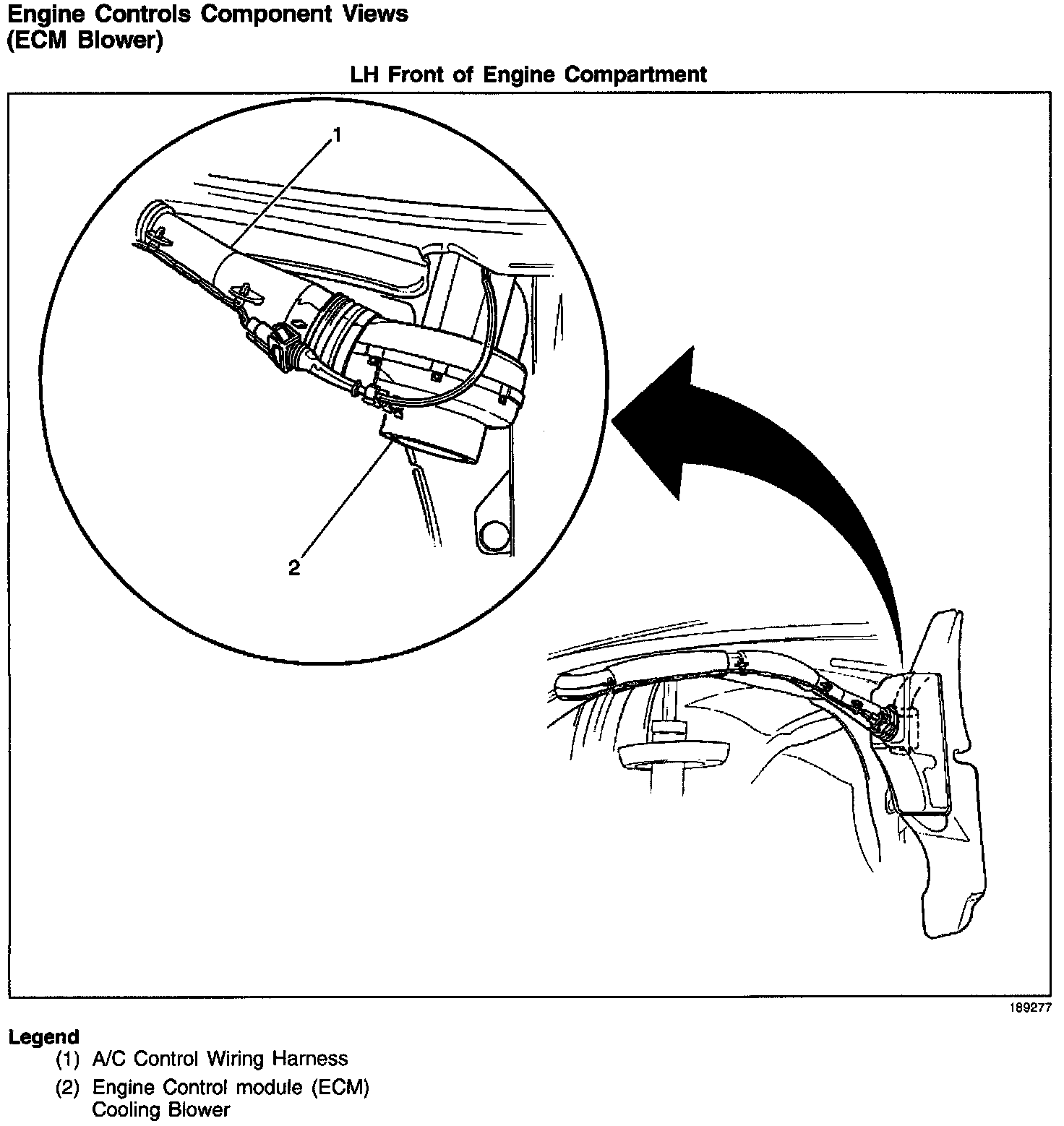 Engine Controls Component Views
(ECM Blower)

LH Front of Engine Compartment

1

2

189277

Legend
(1) A/C Control Wiring Harness
(2) Engine Control module (ECM) Cooling Blower