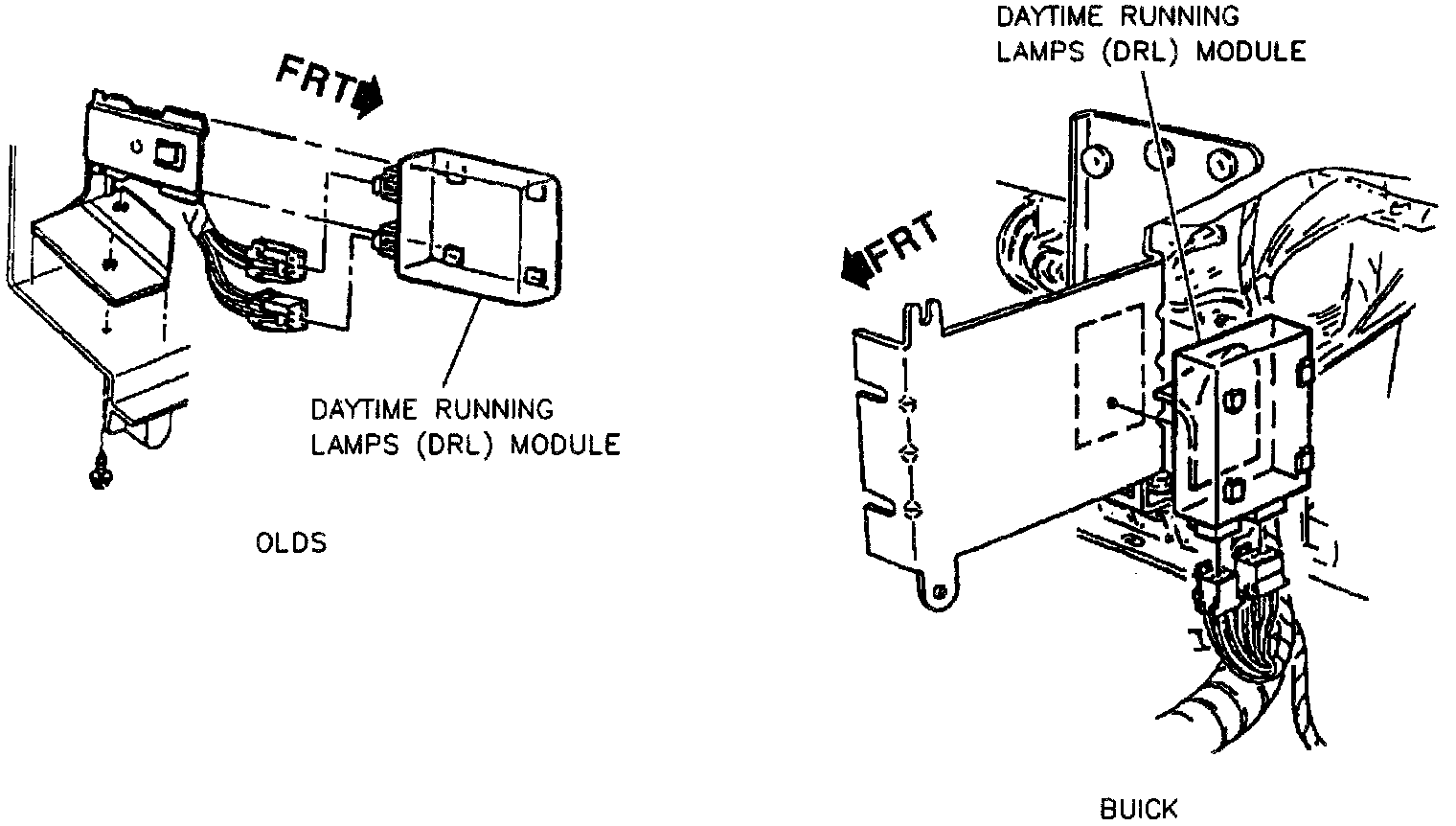 FRT

DAYTIME RUNNING LAMPS (DRL) MODULE

OLDS

DAYTIME RUNNING LAMPS (DRL) MODULE

FRT

BUICK