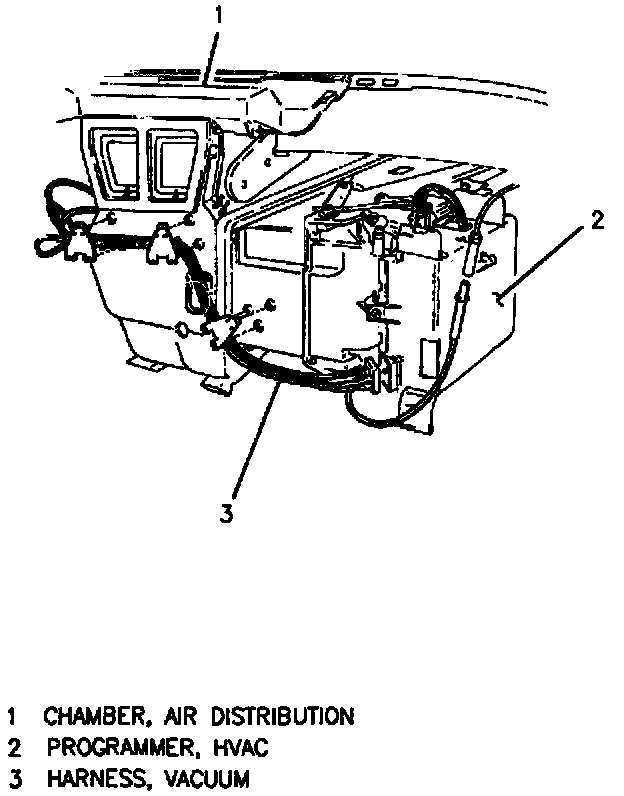 1

2

3

1 CHAMBER, AIR DISTRIBUTION
2 PROGRAMMER, HVAC
3 HARNESS, VACUUM