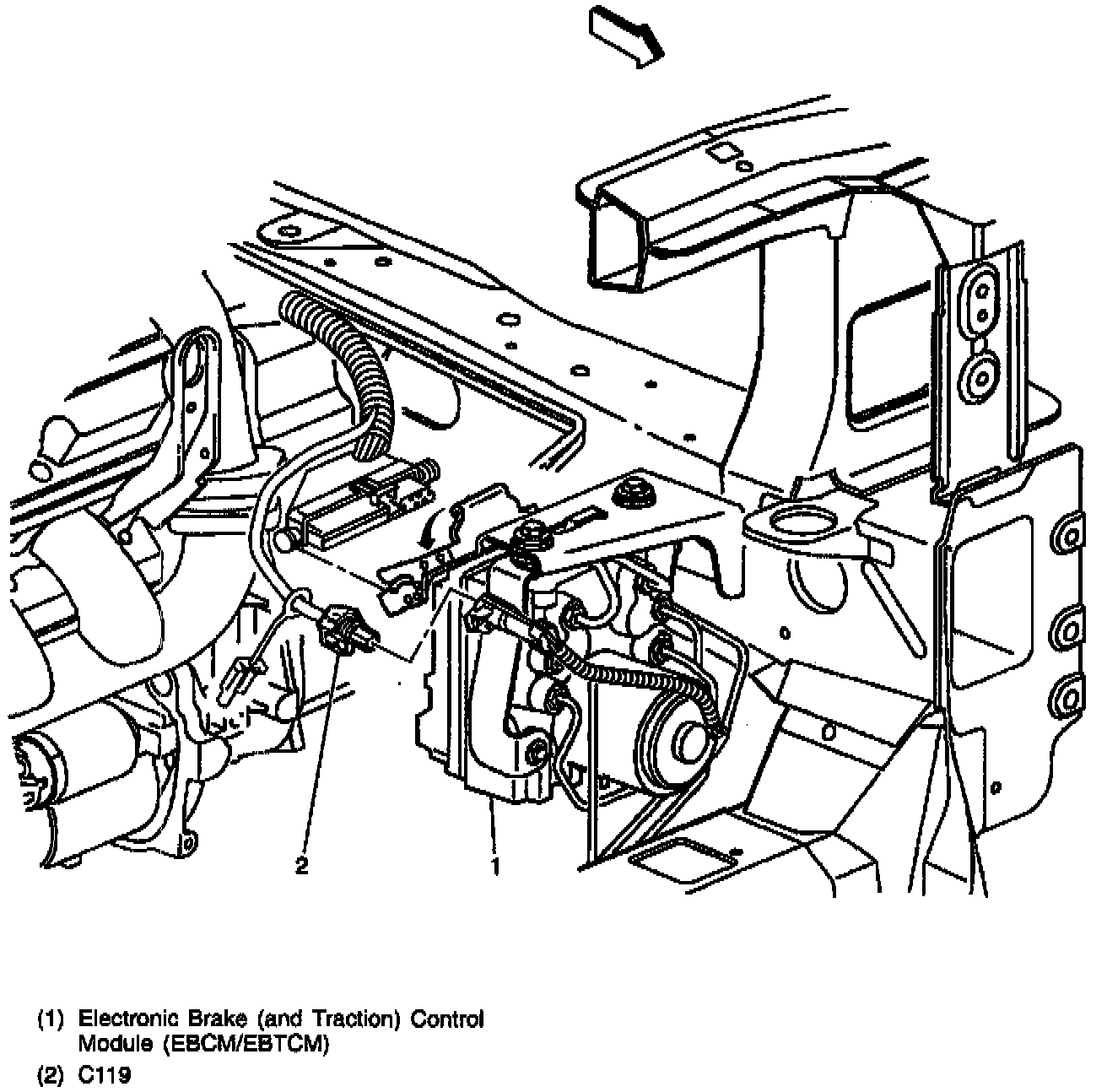 2

1

(1) Electronic Brake (and Traction) Control Module (EBCM/EBTCM)

(2) C119