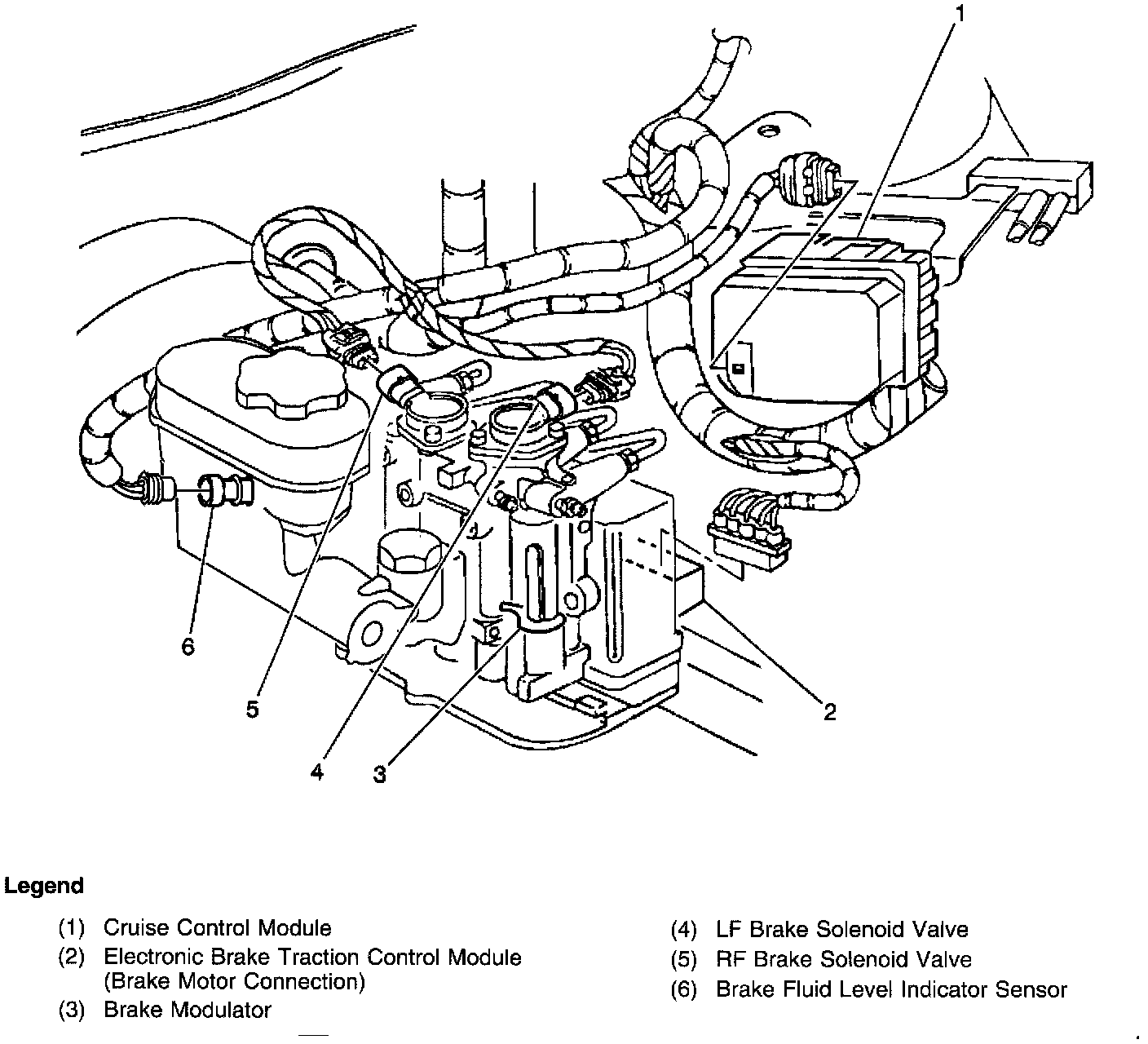 1

6

5

4

3

2

Legend

(1) Cruise Control Module
(2) Electronic Brake Traction Control Module (Brake Motor Connection)
(3) Brake Modulator

(4) LF Brake Solenoid Valve
(5) RF Brake Solenoid Valve
(6) Brake Fluid Level Indicator Sensor