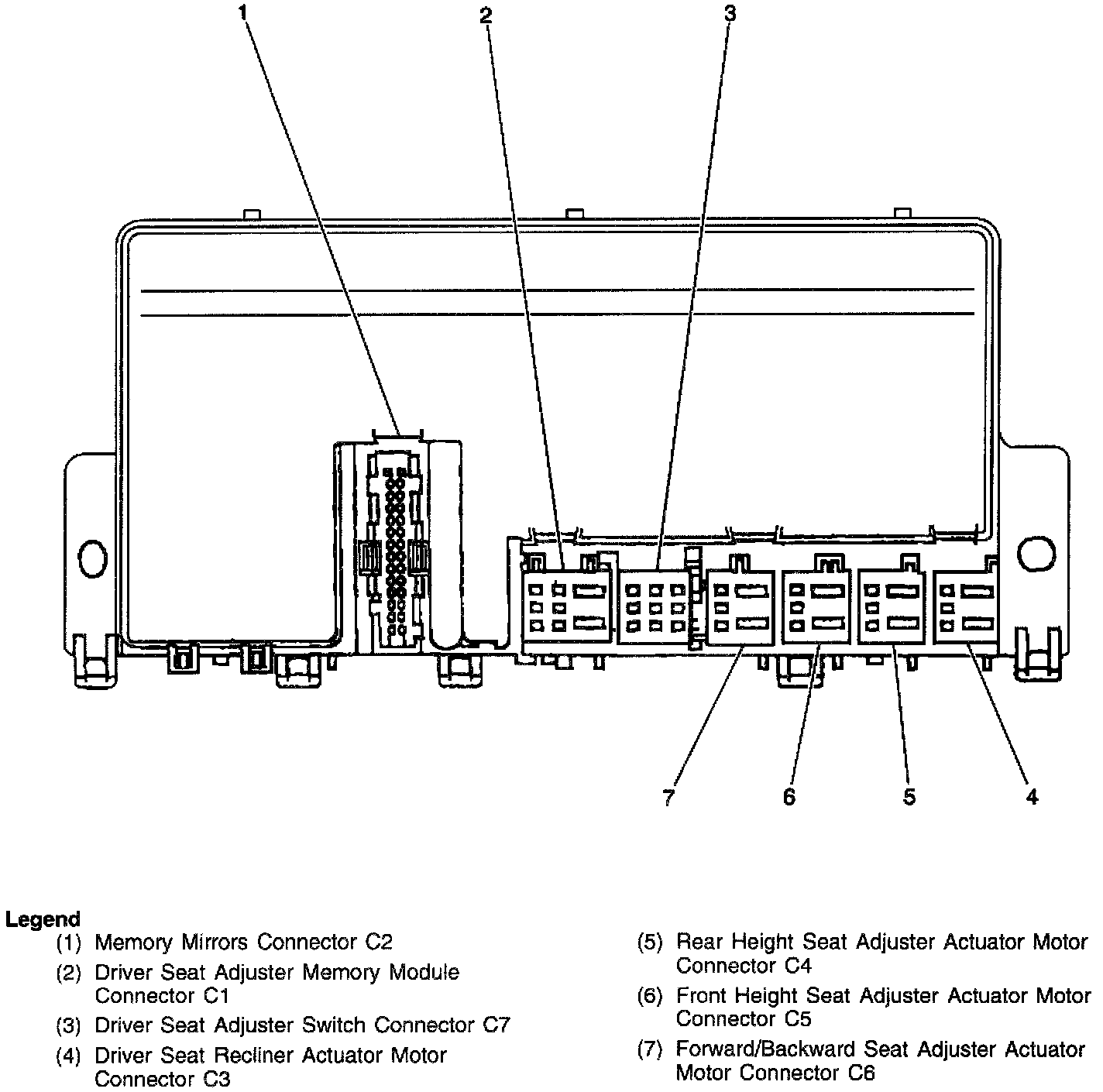 1

2

3

7

6

5

4

Legend

(1) Memory Mirrors Connector C2

(2) Driver Seat Adjuster Memory Module Connector C1

(3) Driver Seat Adjuster Switch Connector C7

(4) Driver Seat Recliner Actuator Motor Connector C3

(5) Rear Height Seat Adjuster Actuator Motor Connector C4

(6) Front Height Seat Adjuster Actuator Motor Connector C5

(7) Forward/Backward Seat Adjuster Actuator Motor Connector C6