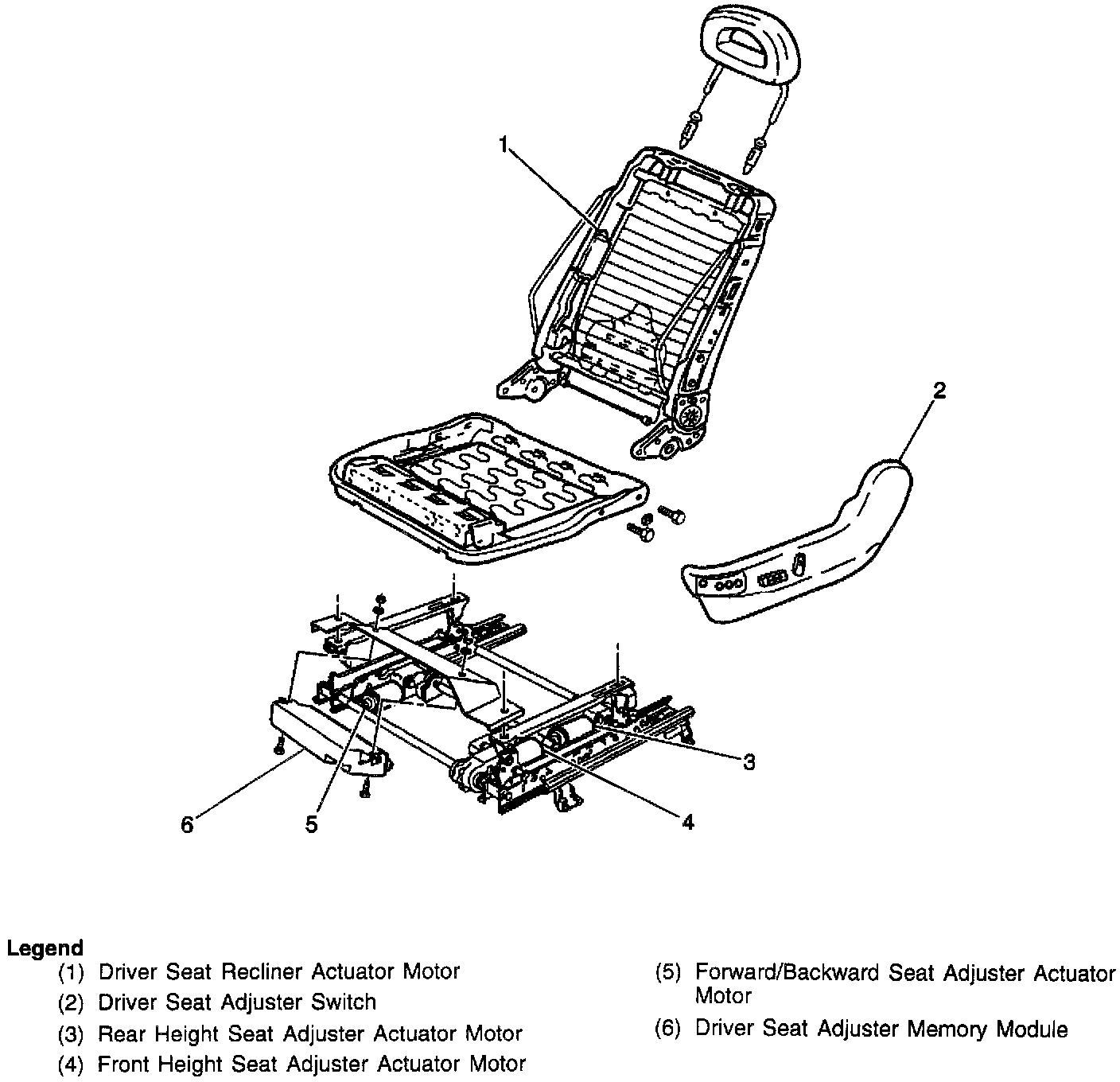 1

2

3

4

5

6

Legend

(1) Driver Seat Recliner Actuator Motor

(2) Driver Seat Adjuster Switch

(3) Rear Height Seat Adjuster Actuator Motor

(4) Front Height Seat Adjuster Actuator Motor

(5) Forward/Backward Seat Adjuster Actuator Motor

(6) Driver Seat Adjuster Memory Module