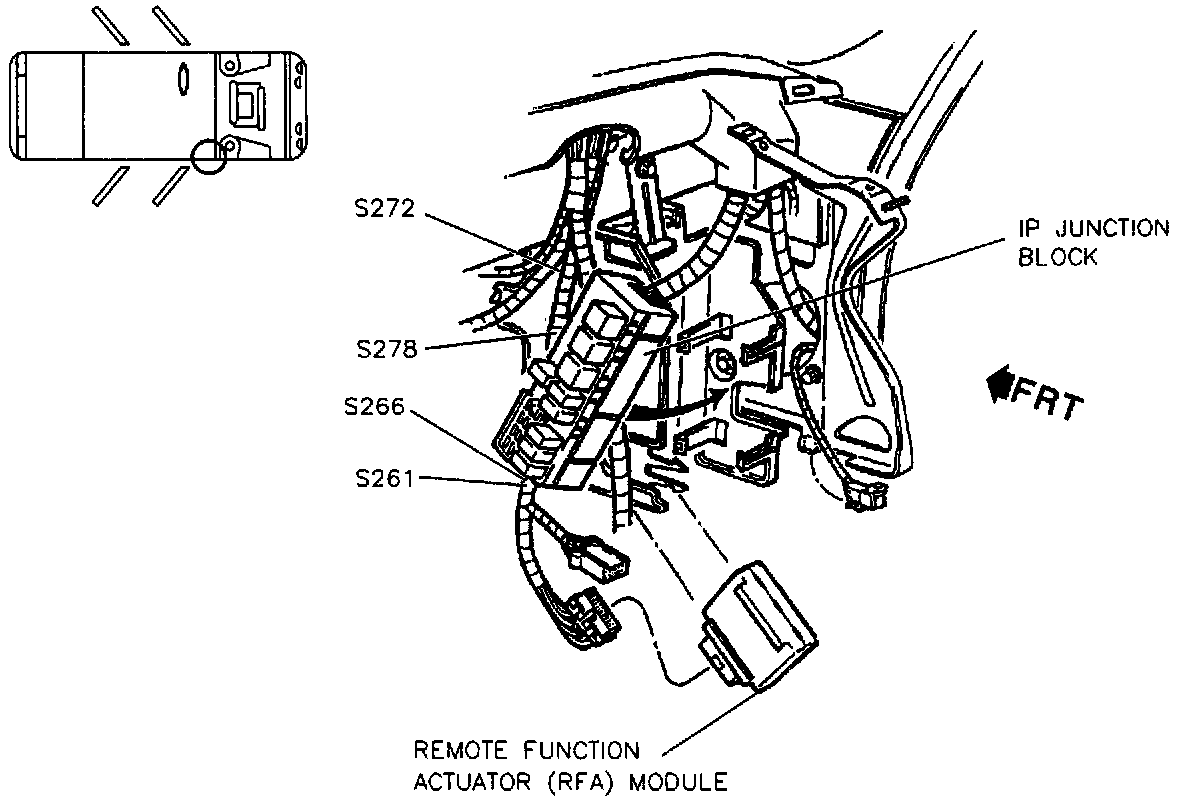 S272

IP JUNCTION BLOCK

S278

S266

S261

FRT

REMOTE FUNCTION ACTUATOR (RFA) MODULE