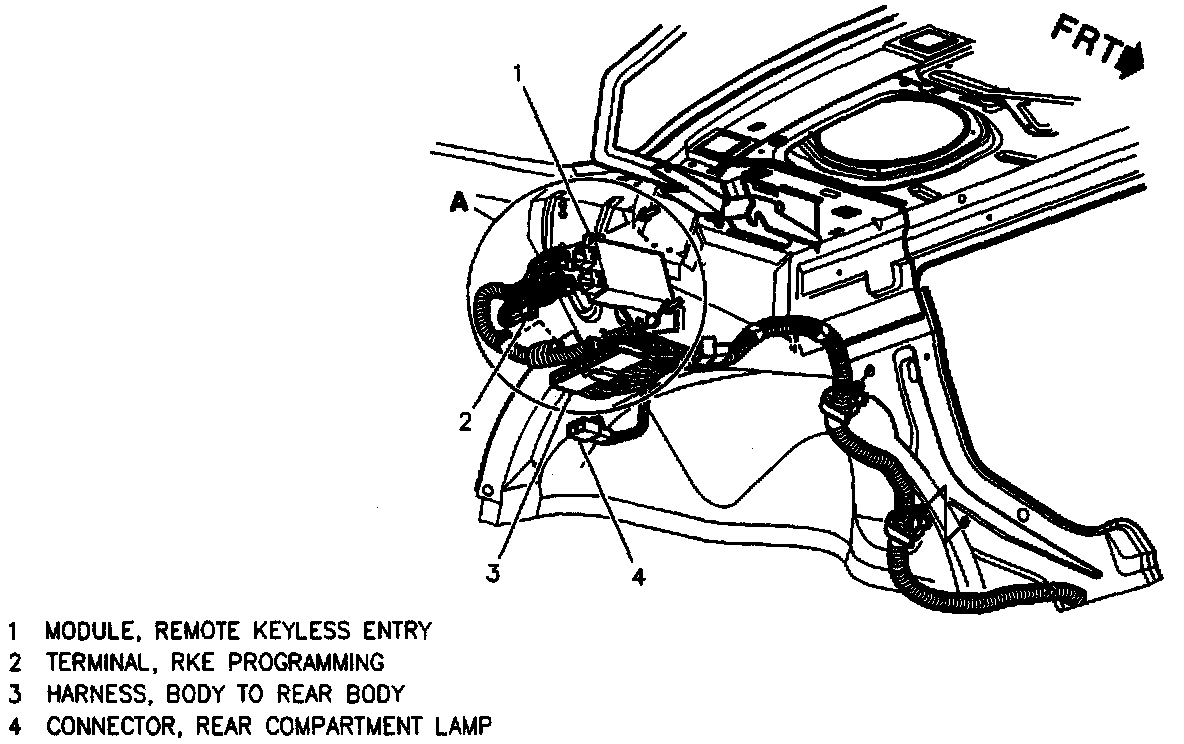 FRT

1

A

2

3

4

1 MODULE, REMOTE KEYLESS ENTRY
2 TERMINAL, RKE PROGRAMMING
3 HARNESS, BODY TO REAR BODY
4 CONNECTOR, REAR COMPARTMENT LAMP