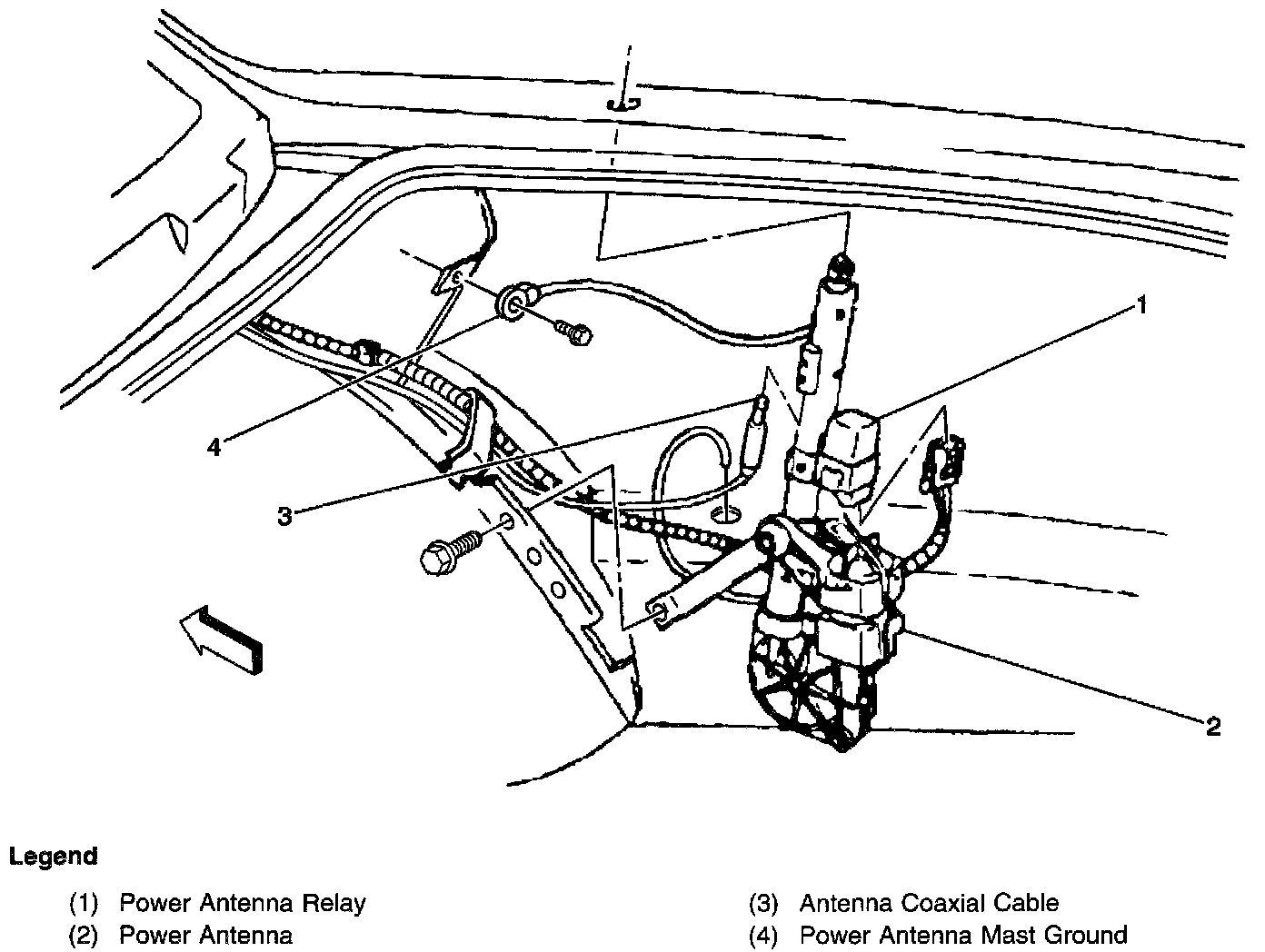 1

4

3

2

Legend

(1) Power Antenna Relay

(2) Power Antenna

(3) Antenna Coaxial Cable

(4) Power Antenna Mast Ground