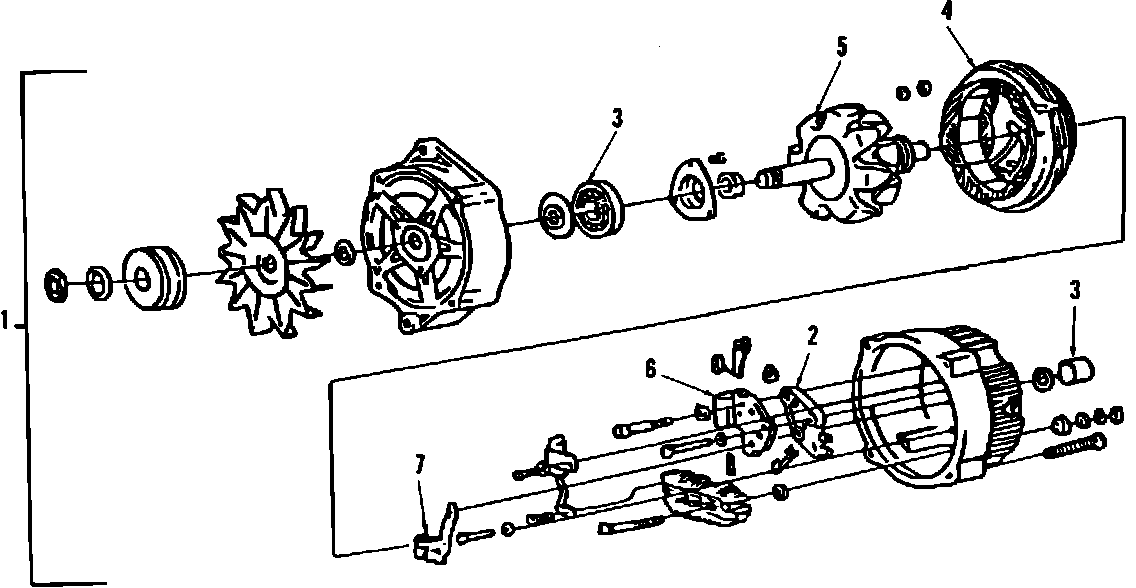 4
5
3
1
3
2
6
7