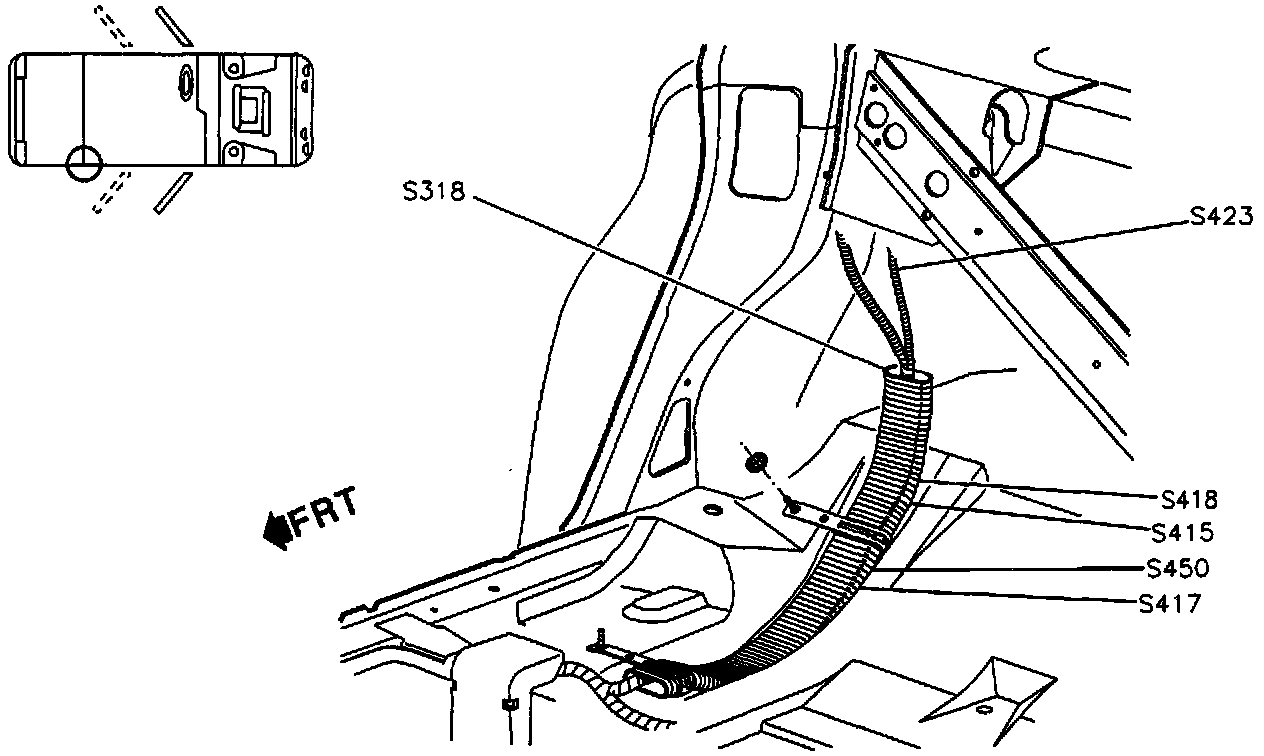 S318
S423
FRT
S418
S415
S450
S417