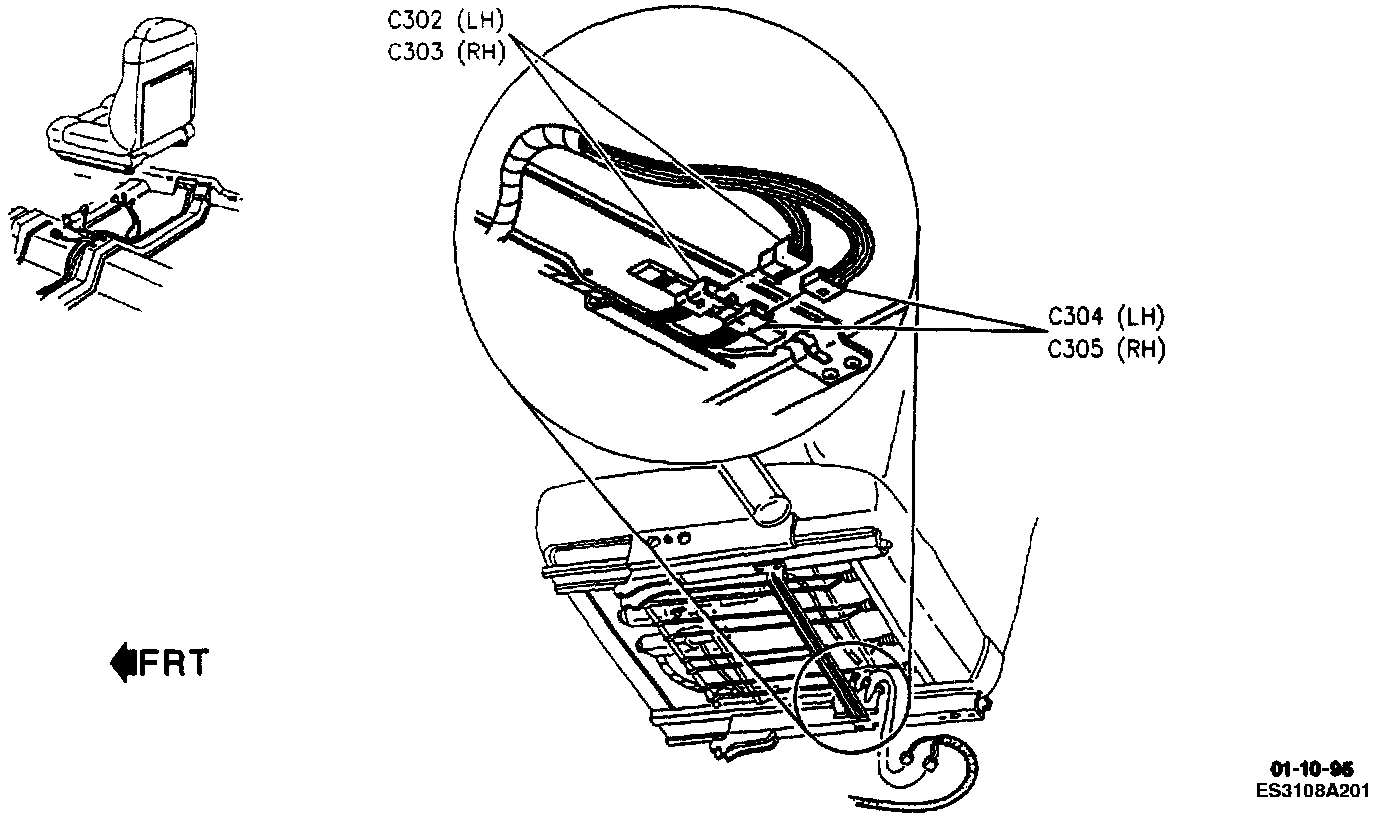 C302 (LH)
C303 (RH)

C304 (LH)
C305 (RH)

FRT

01-10-96
ES3108A201