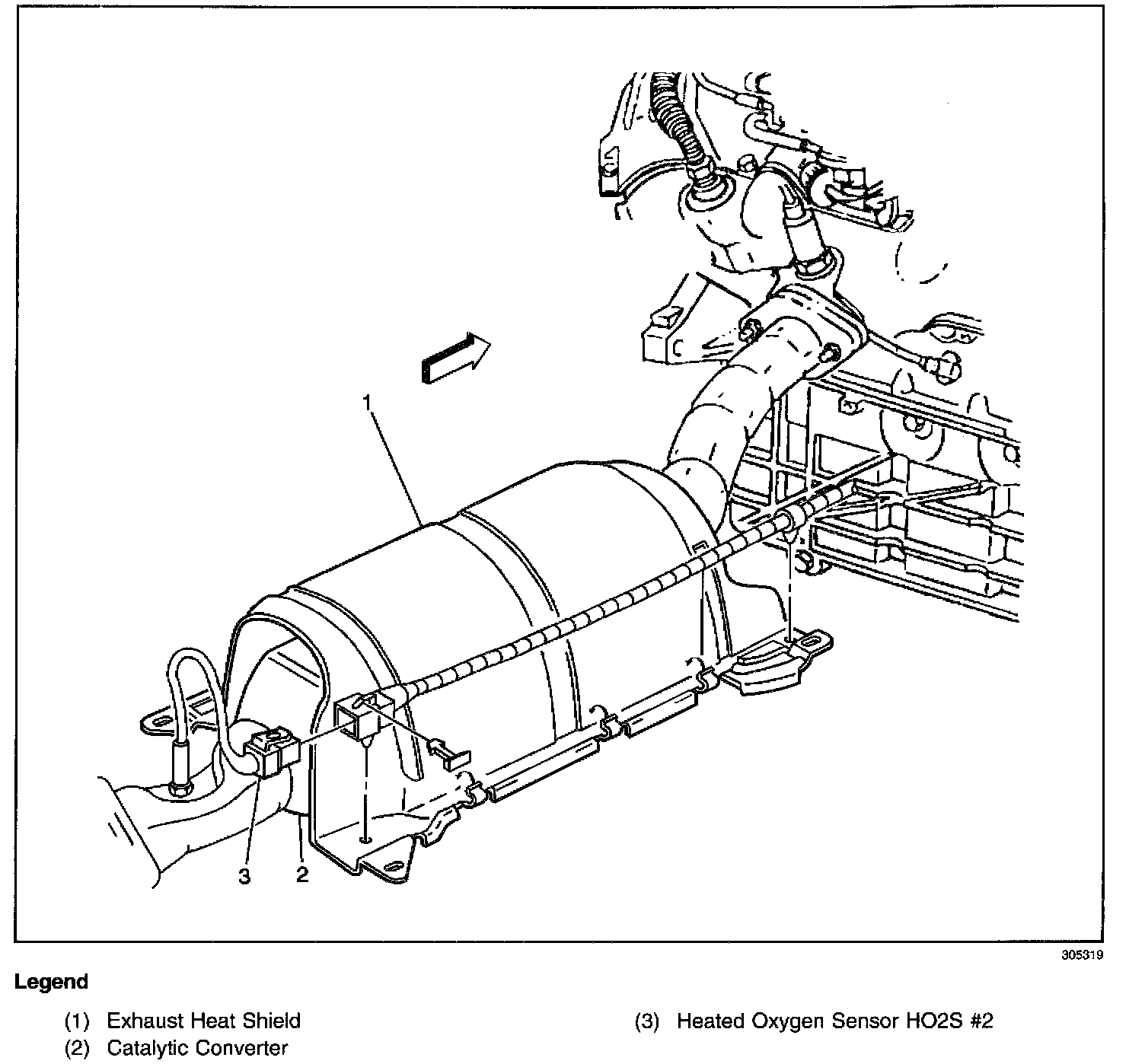 1

3

2

305319

Legend

(1) Exhaust Heat Shield

(2) Catalytic Converter

(3) Heated Oxygen Sensor HO2S #2