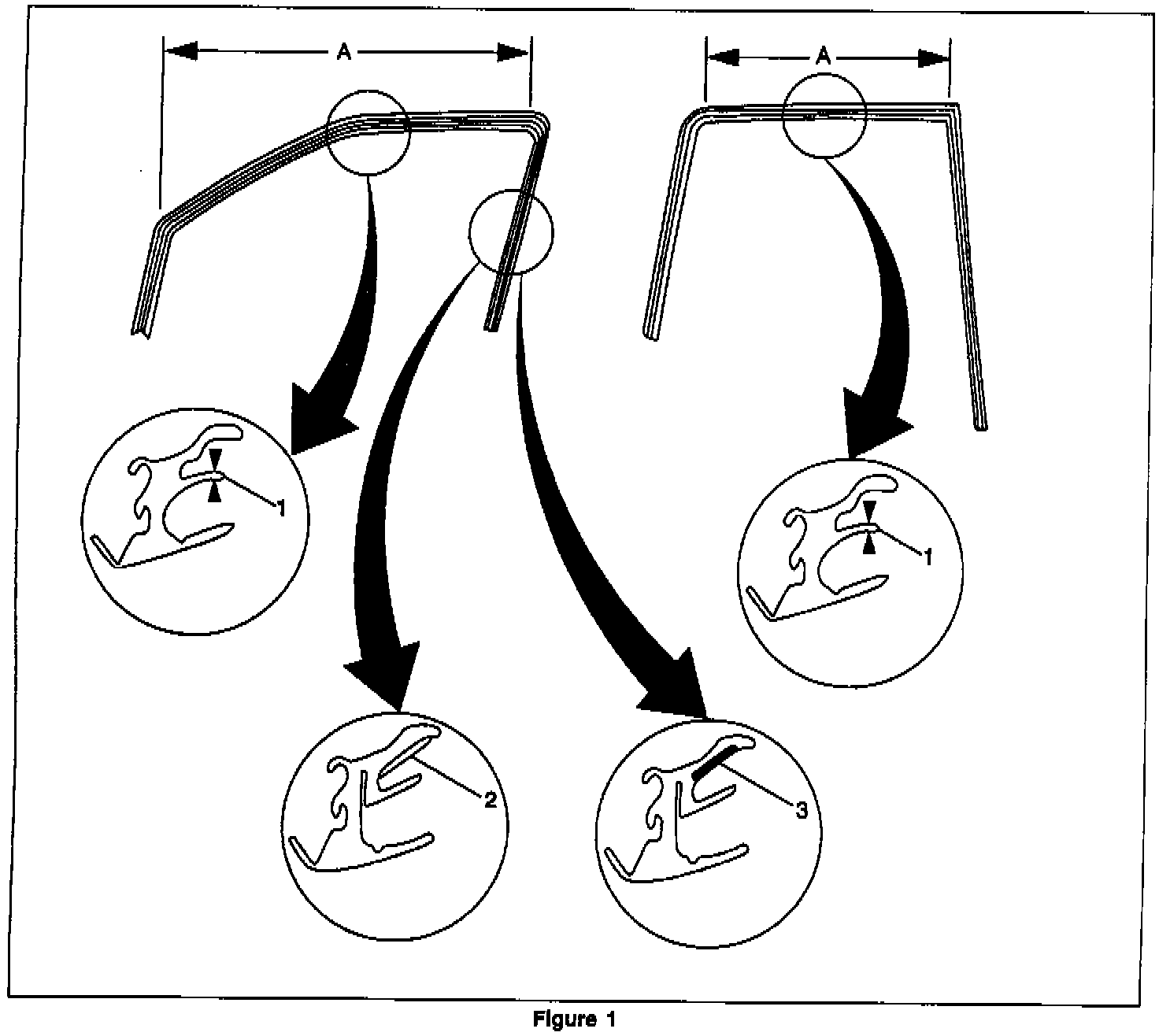 A
A
1
1
2
3
Figure 1