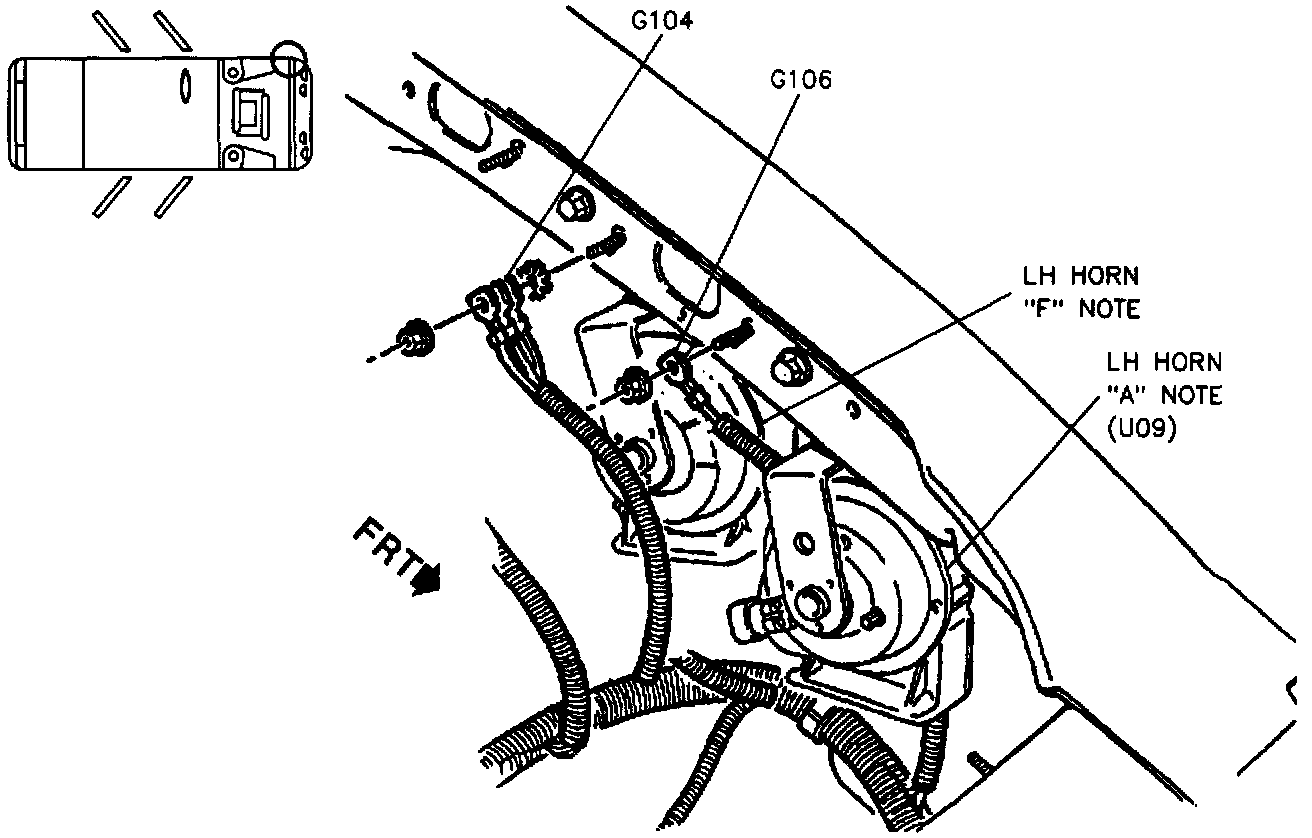 G104

G106

LH HORN
"F" NOTE

LH HORN
"A" NOTE
(U09)

FRT