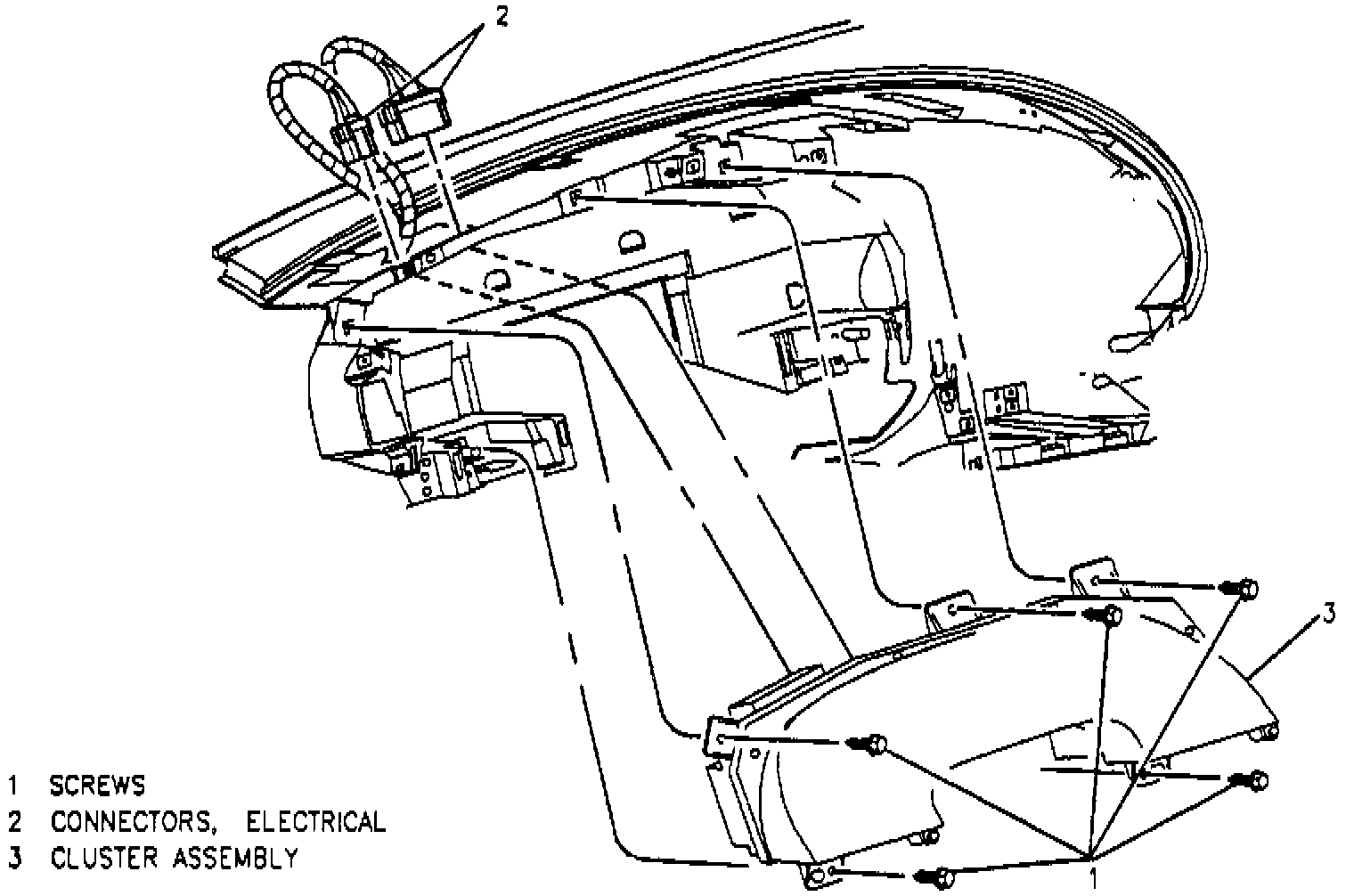 2

3

1

1 SCREWS
2 CONNECTORS, ELECTRICAL
3 CLUSTER ASSEMBLY