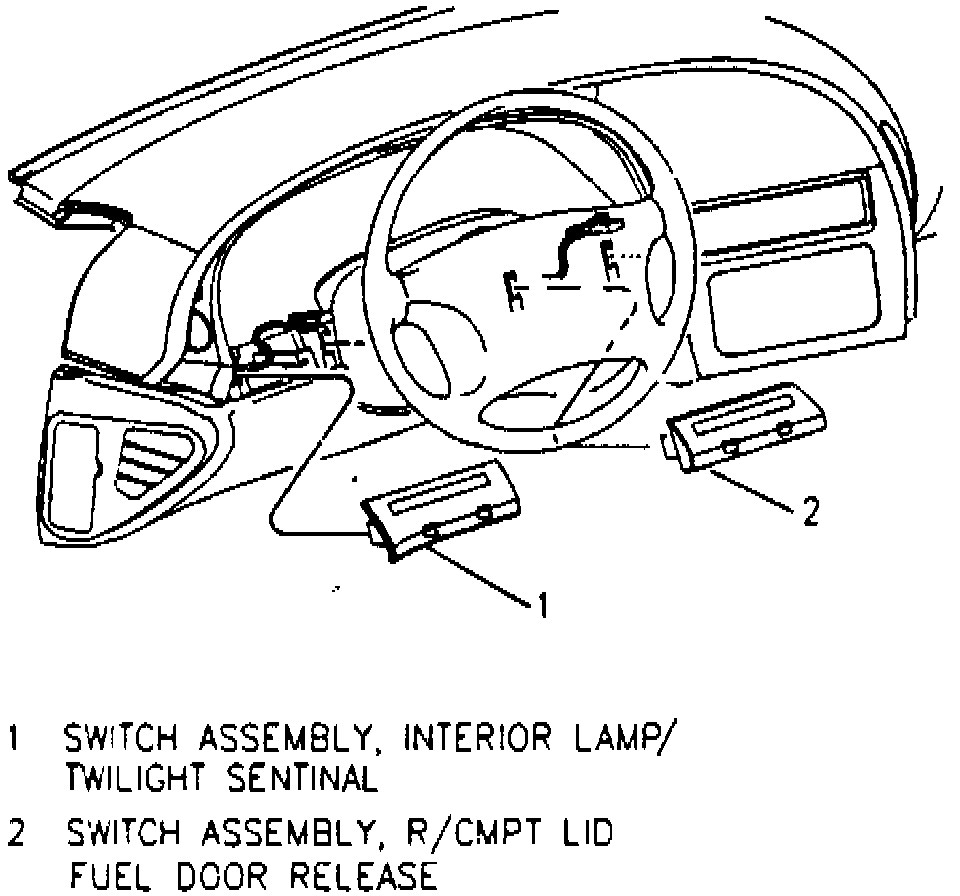 2

1

1 SWITCH ASSEMBLY, INTERIOR LAMP/ TWILIGHT SENTINAL

2 SWITCH ASSEMBLY, R/CMPT LID FUEL DOOR RELEASE