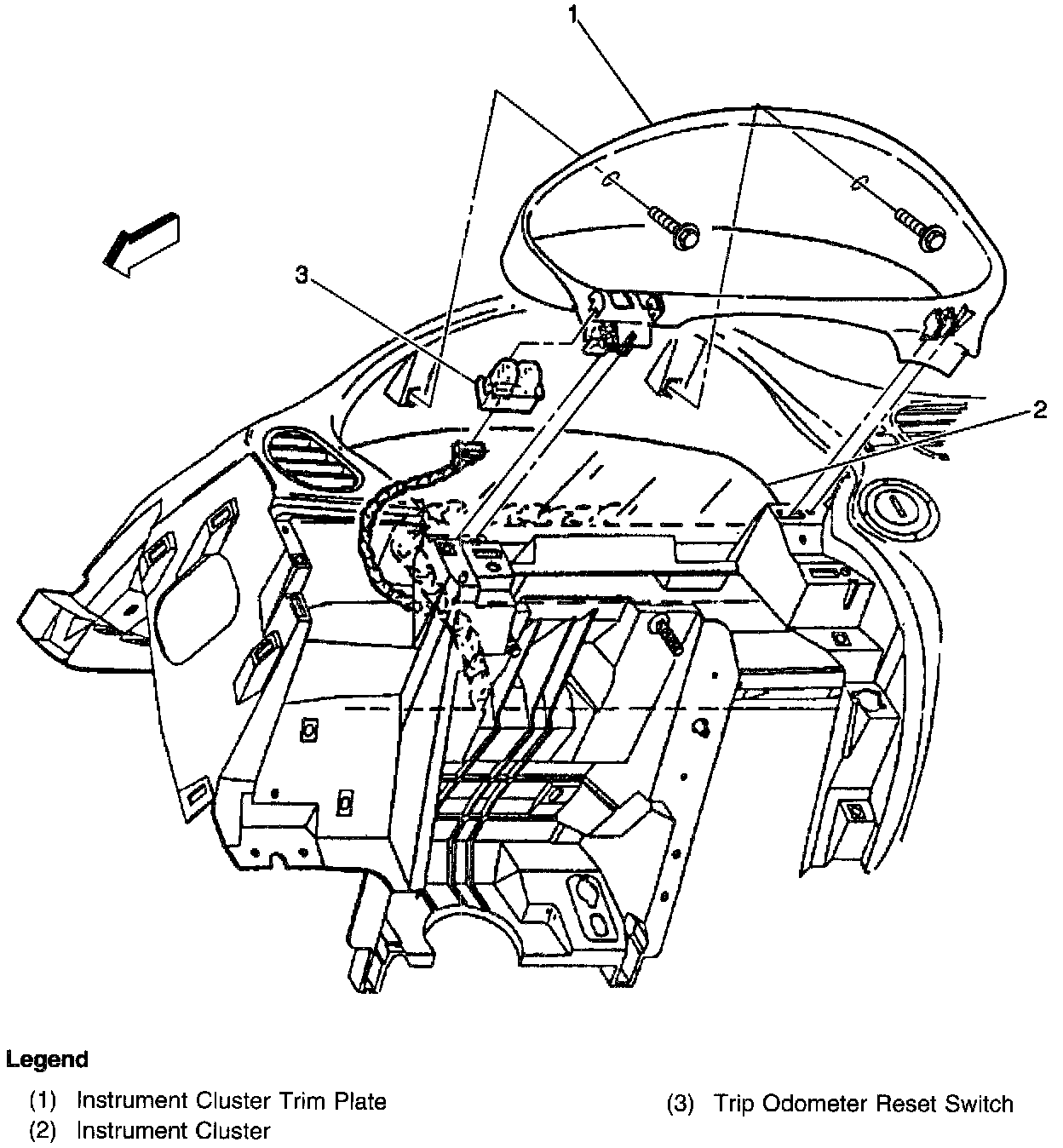 1

3

2

Legend

(1) Instrument Cluster Trim Plate
(2) Instrument Cluster

(3) Trip Odometer Reset Switch